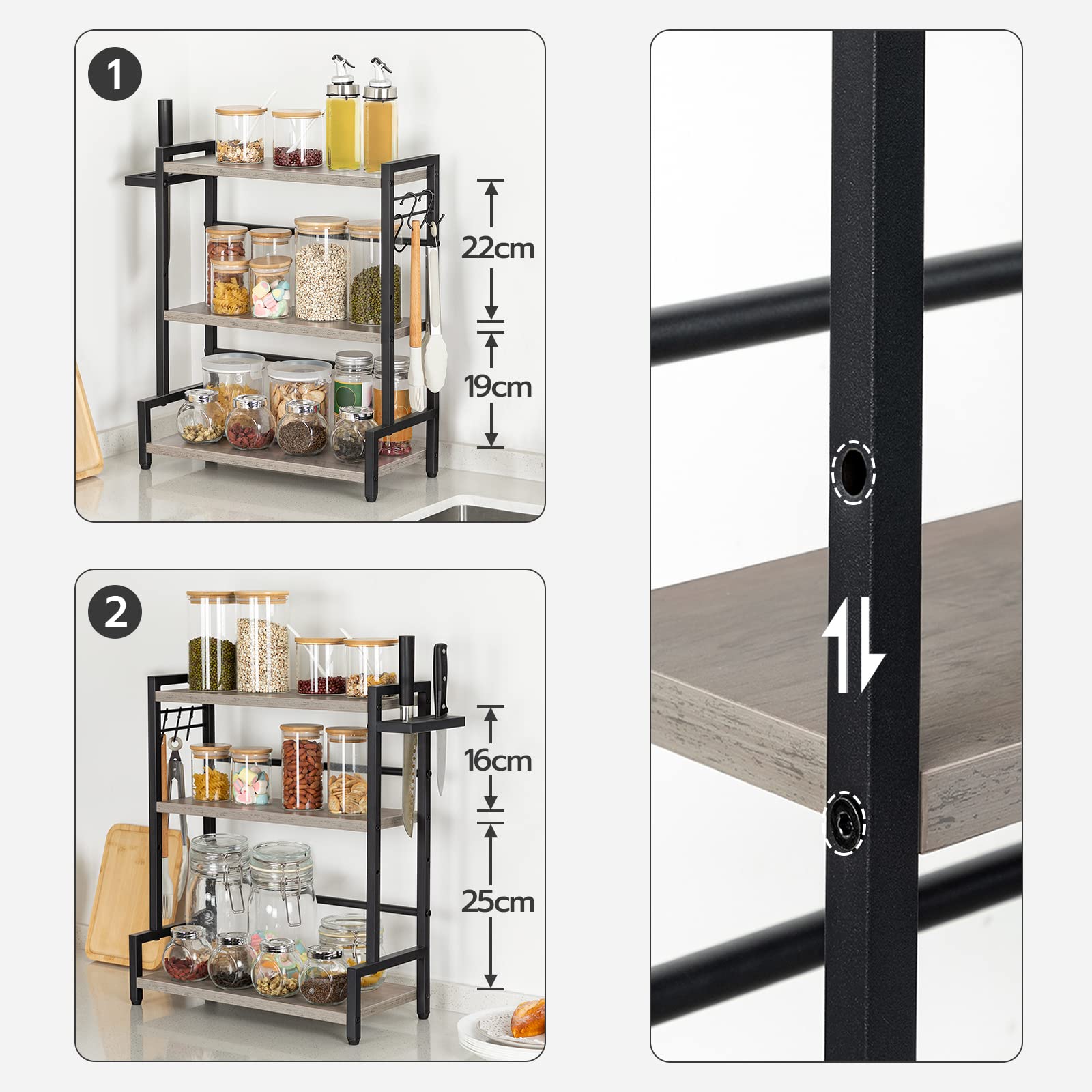 1

22cm

19cm

2

16cm

25cm