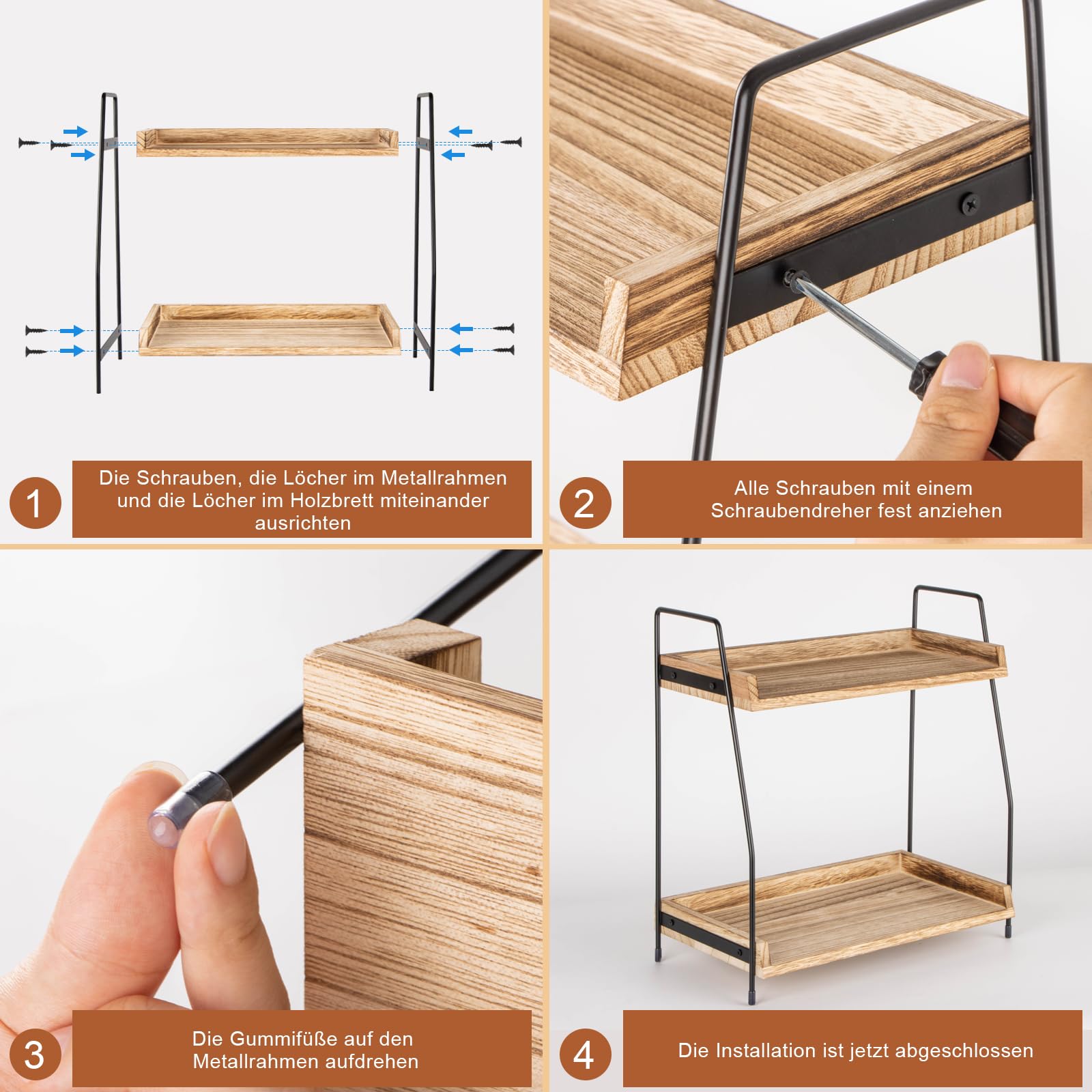 1

Die Schrauben, die Löcher im Metallrahmen und die Löcher im Holzbrett miteinander ausrichten

2

Alle Schrauben mit einem Schraubendreher fest anziehen

3

Die Gummifüße auf den Metallrahmen aufdrehen

4

Die Installation ist jetzt abgeschlossen