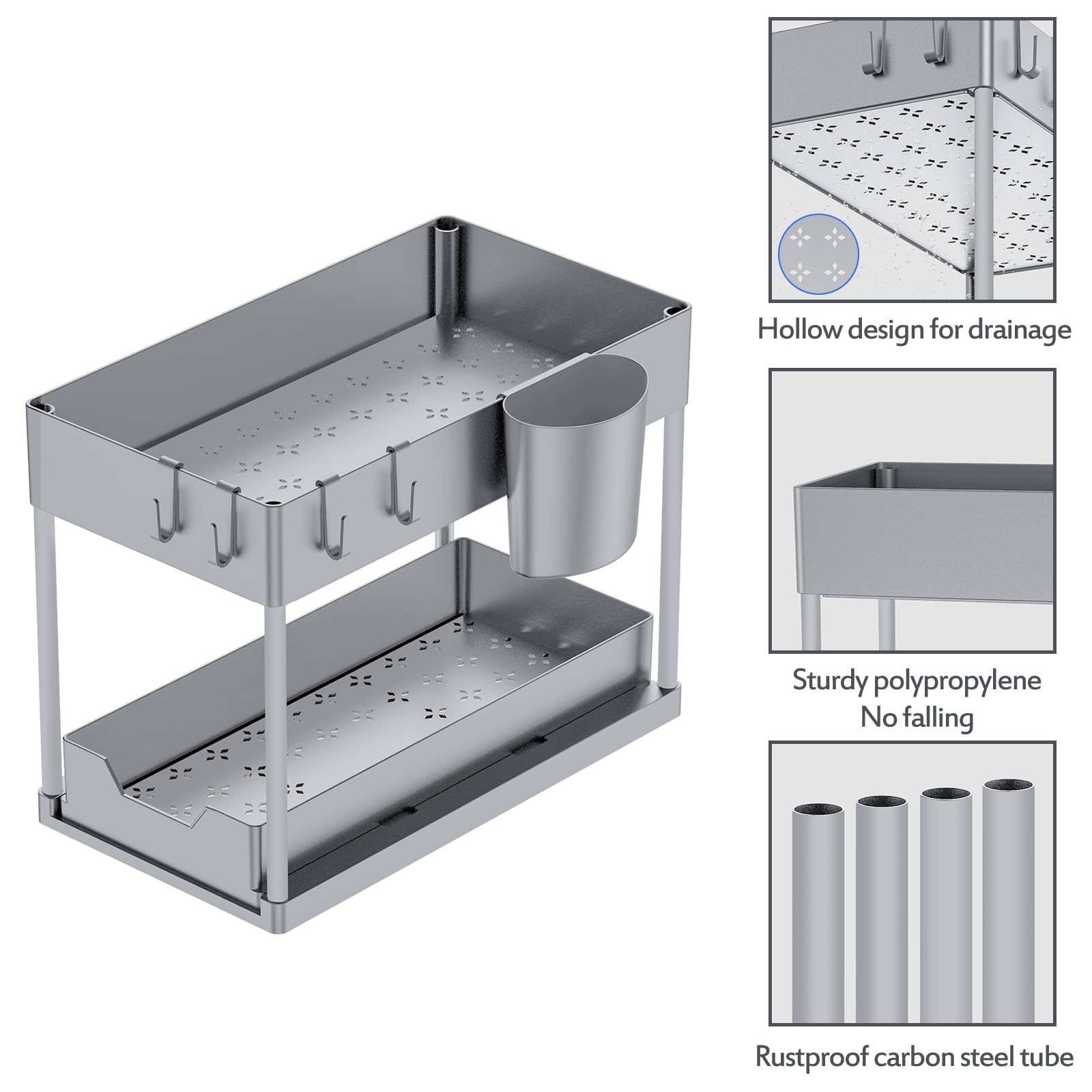 Hollow design for drainage

Sturdy polypropylene
No falling

Rustproof carbon steel tube