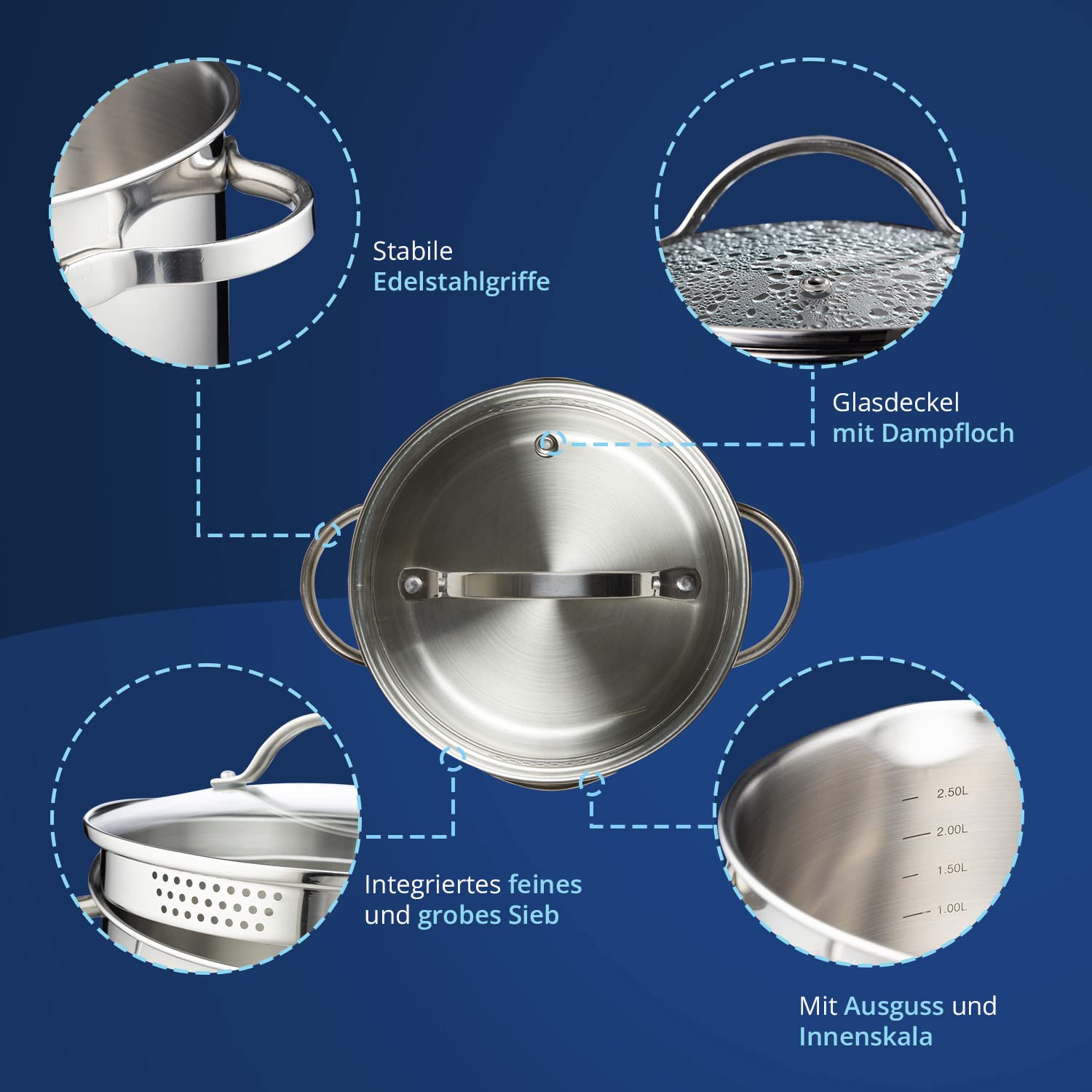 Stabile
Edelstahlgriffe

Glasdeckel
mit Dampfloch

Integriertes feines
und grobes Sieb

2.50L
2.00L
1.50L
1.00L

Mit Ausguss und
Innenskala