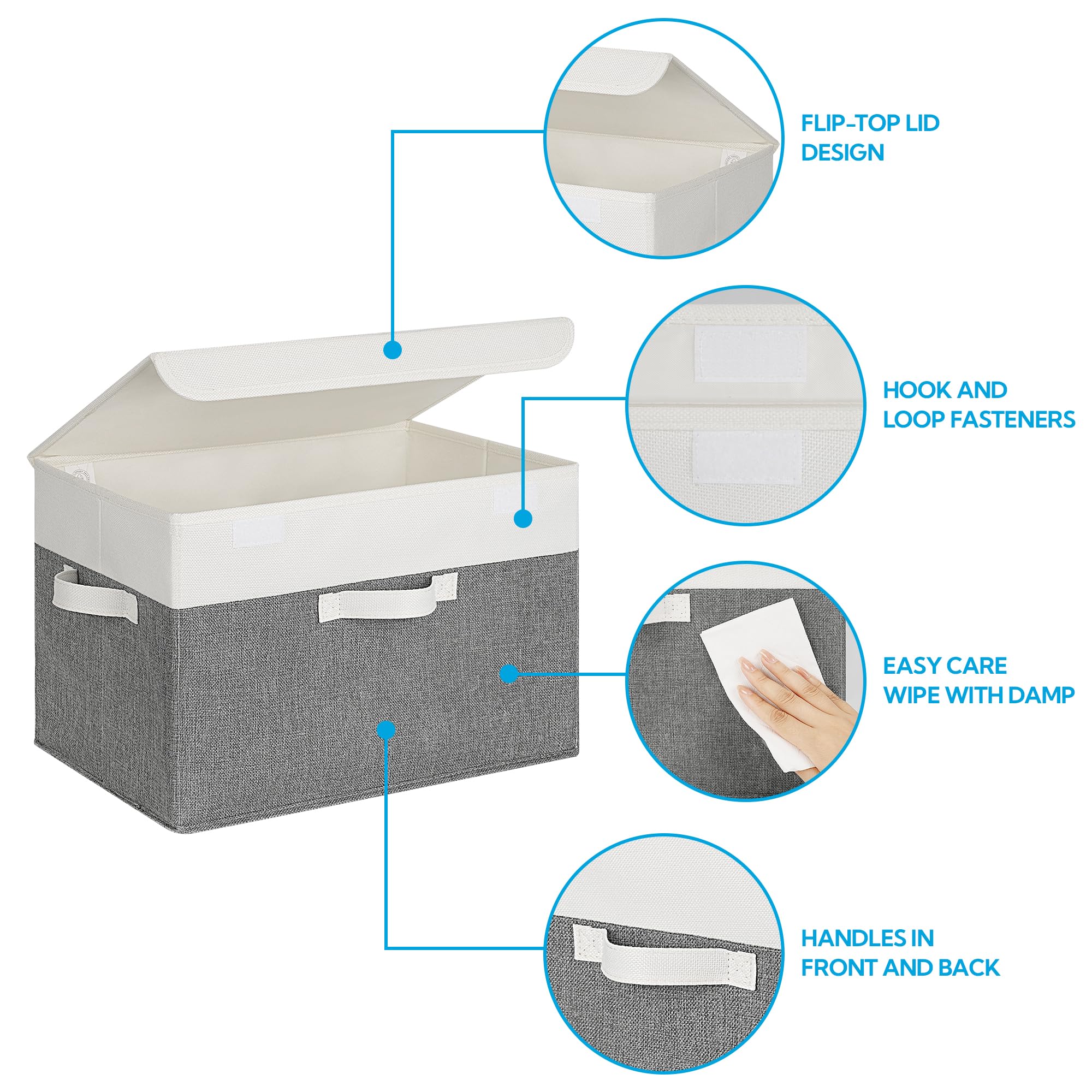 FLIP-TOP LID DESIGN

HOOK AND LOOP FASTENERS

EASY CARE WIPE WITH DAMP

HANDLES IN FRONT AND BACK