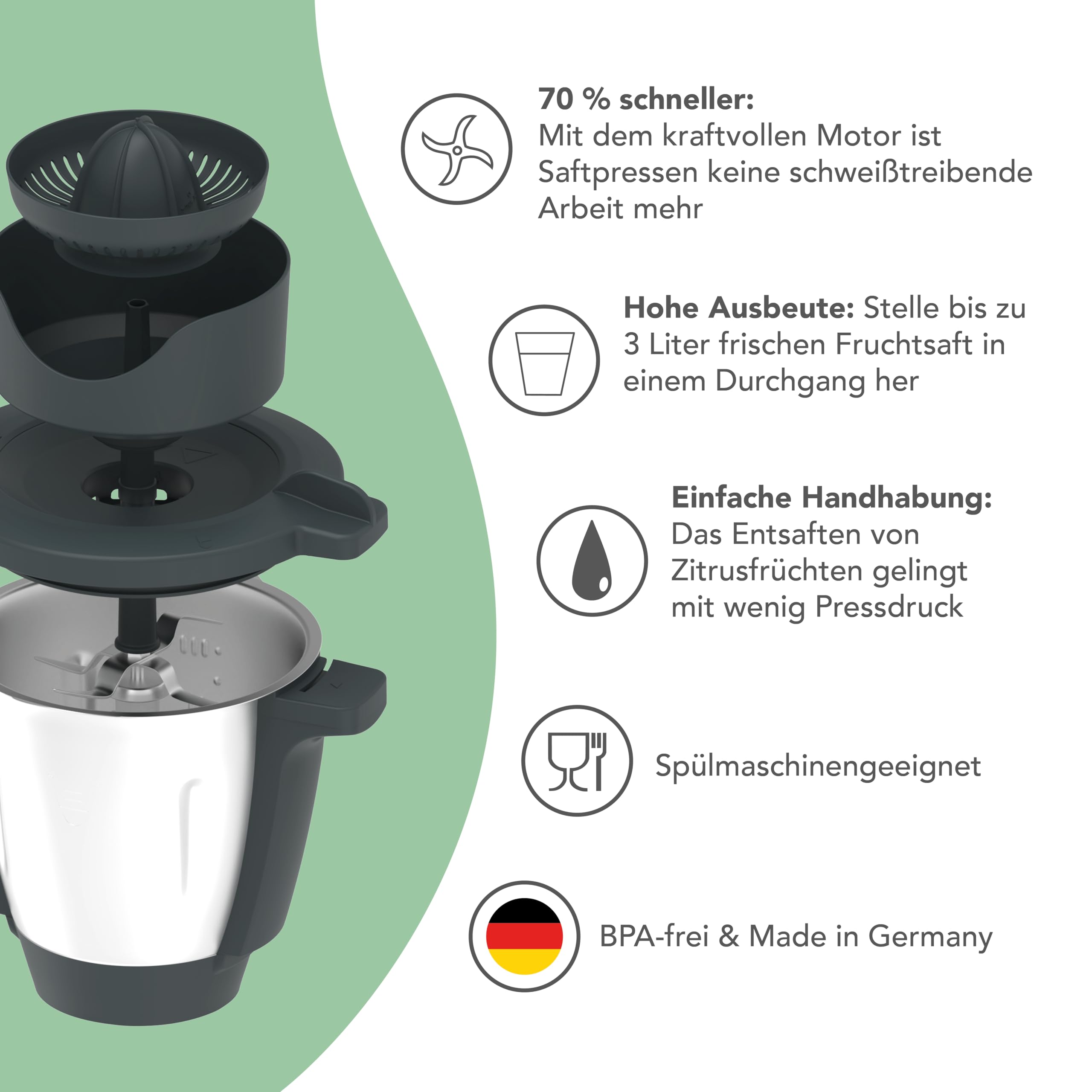 70 % schneller:
Mit dem kraftvollen Motor ist Saftpressen keine schweißtreibende Arbeit mehr

Hohe Ausbeute: Stelle bis zu 3 Liter frischen Fruchtsaft in einem Durchgang her

Einfache Handhabung:
Das Entsaften von Zitrusfrüchten gelingt mit wenig Pressdruck

Spülmaschinengeeignet

BPA-frei & Made in Germany