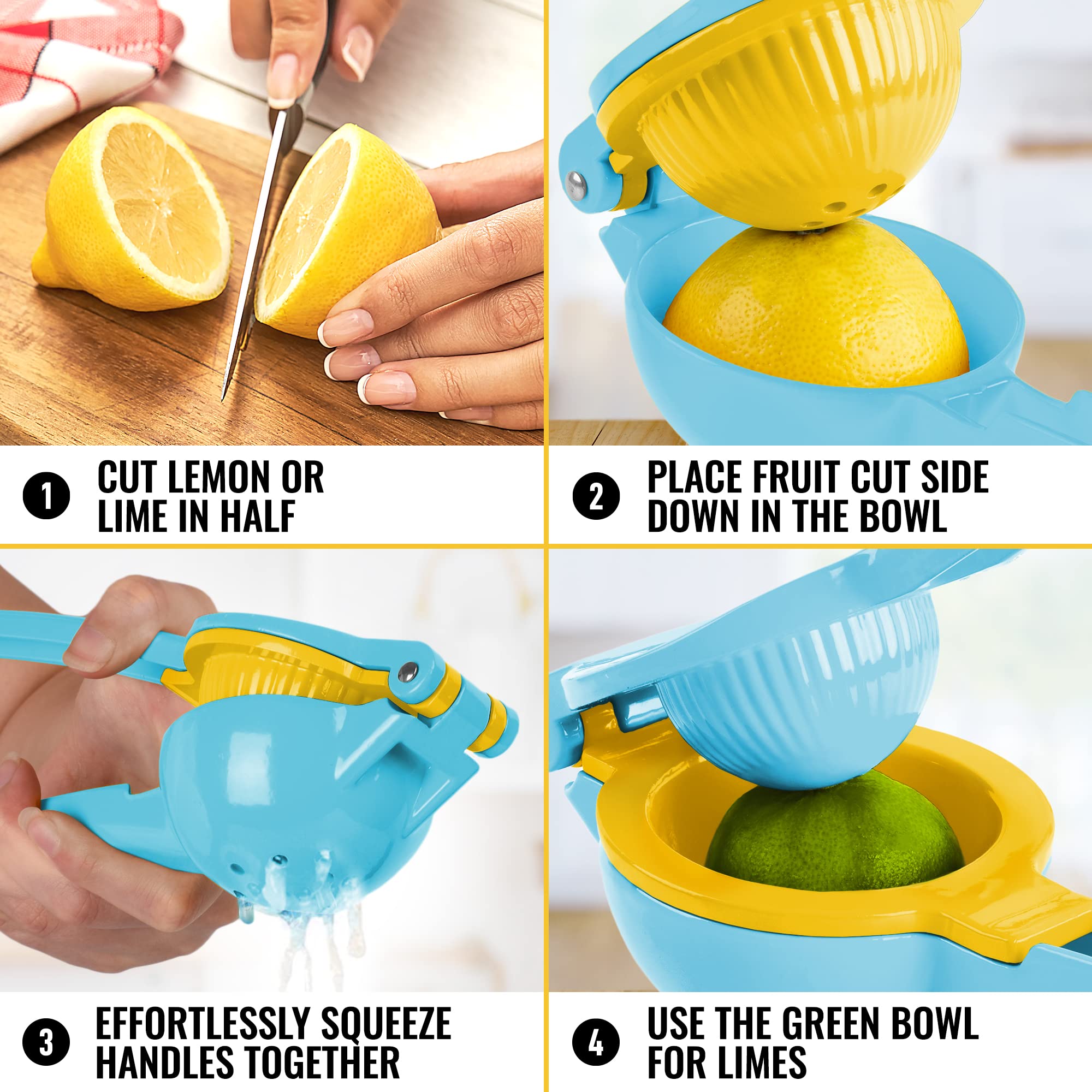 1 CUT LEMON OR LIME IN HALF

2 PLACE FRUIT CUT SIDE DOWN IN THE BOWL

3 EFFORTLESSLY SQUEEZE HANDLES TOGETHER

4 USE THE GREEN BOWL FOR LIMES