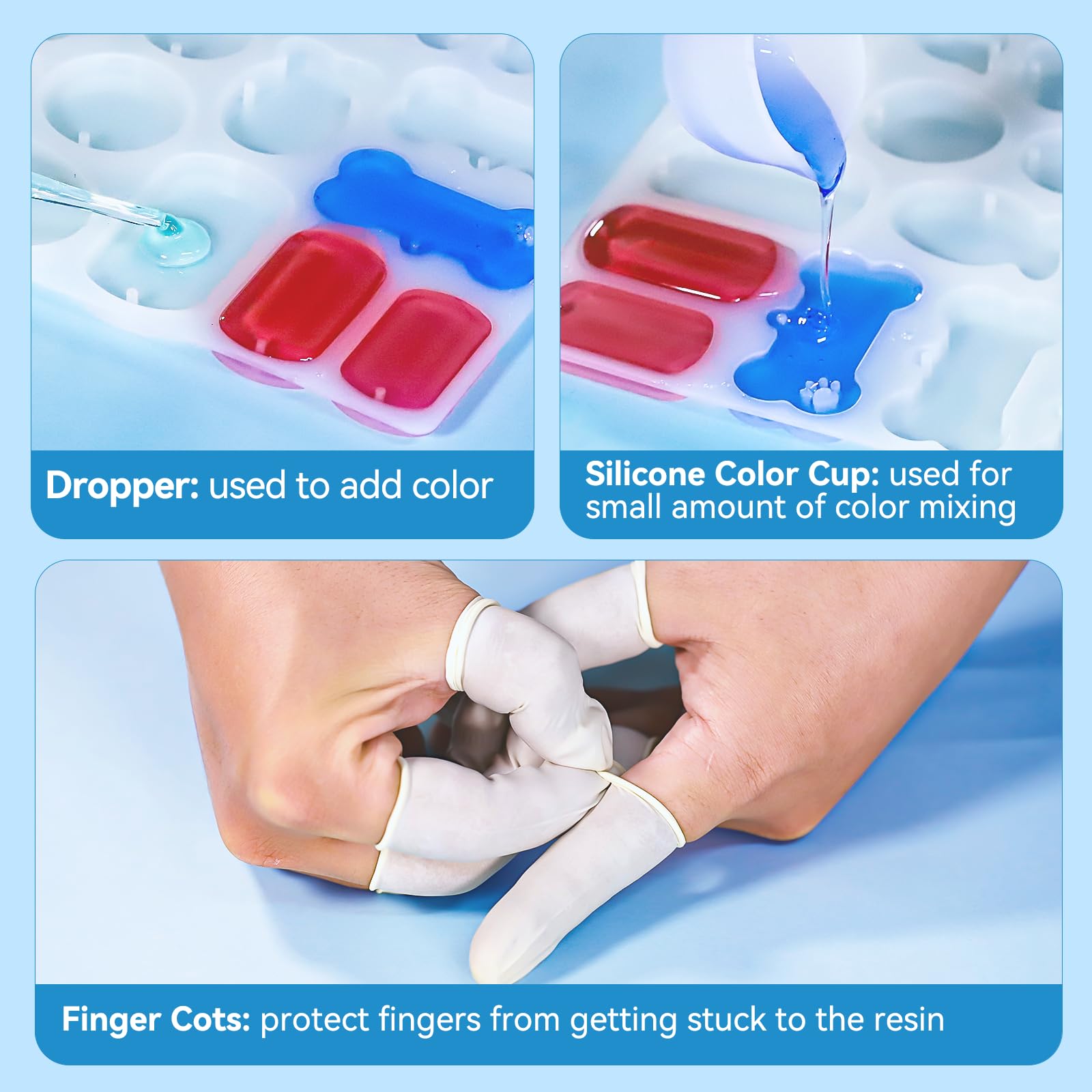 Dropper: used to add color

Silicone Color Cup: used for small amount of color mixing

Finger Cots: protect fingers from getting stuck to the resin