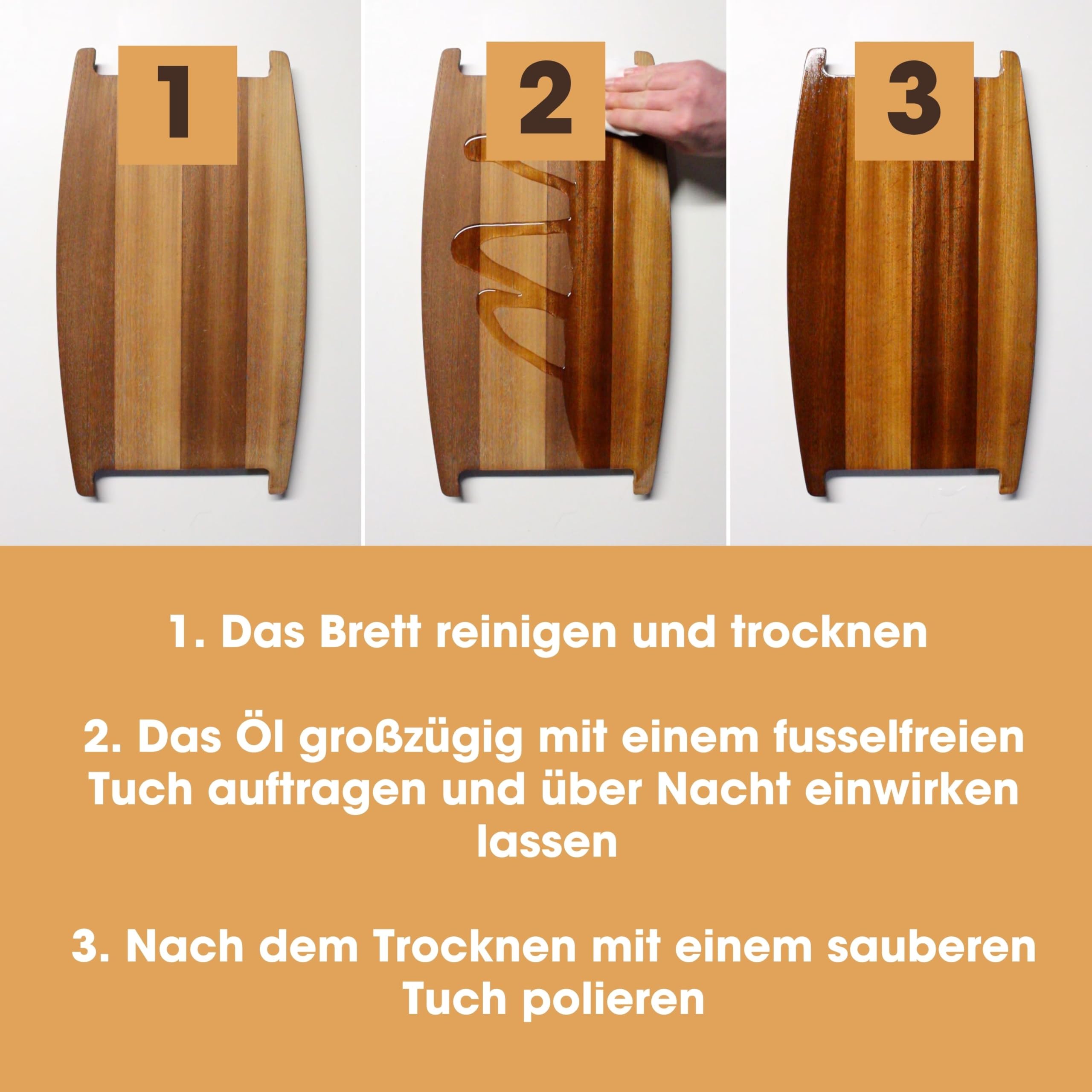 1

2

3

1. Das Brett reinigen und trocknen

2. Das Öl großzügig mit einem fusselfreien Tuch auftragen und über Nacht einwirken lassen

3. Nach dem Trocknen mit einem sauberen Tuch polieren