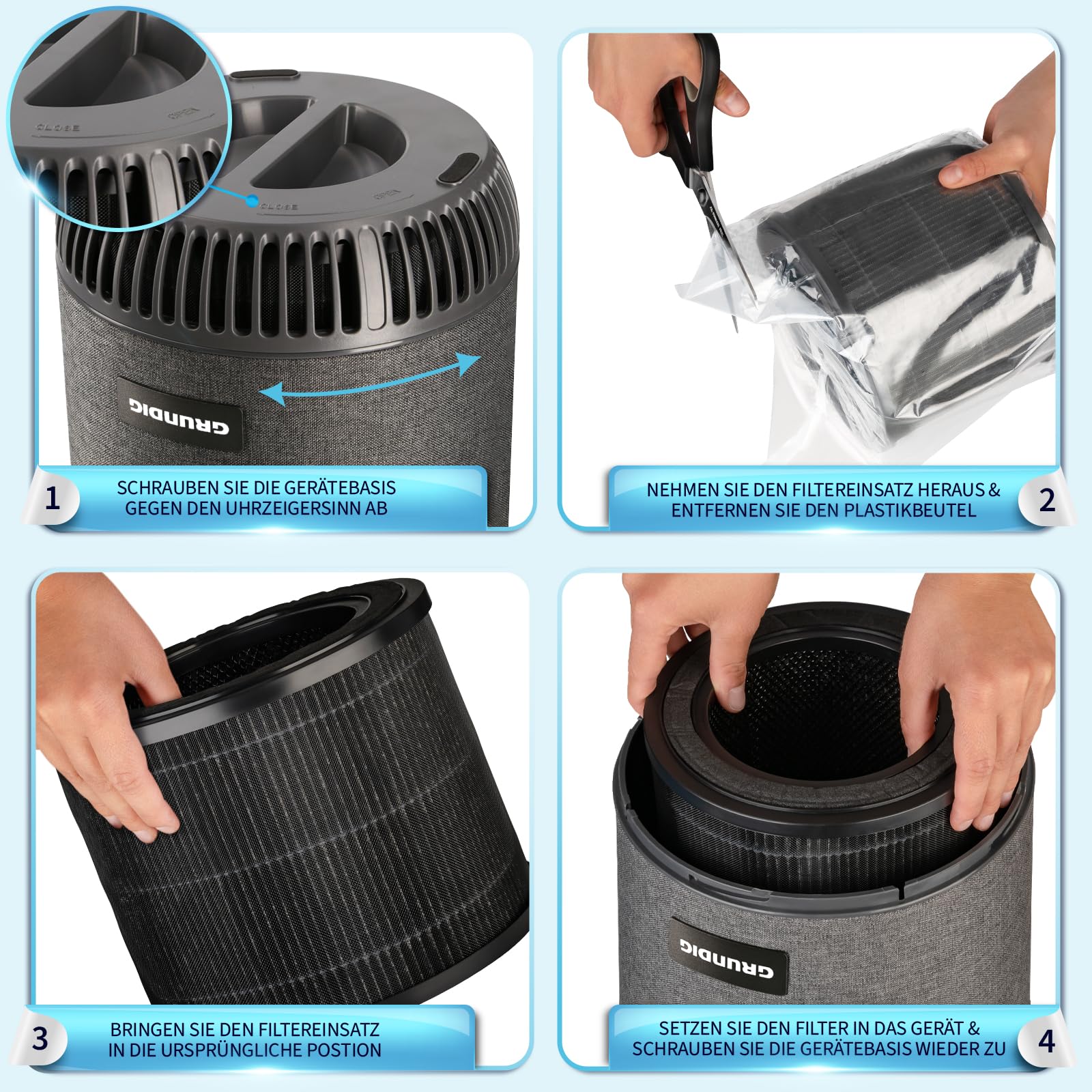 CLOSE

OPEN

CLOSE

OPEN

GRUNDIG

1 SCHRAUBEN SIE DIE GERÄTEBASIS GEGEN DEN UHRZEIGERSINN AB

NEHMEN SIE DEN FILTEREINSATZ HERAUS & ENTFERNEN SIE DEN PLASTIKBEUTEL 2

3 BRINGEN SIE DEN FILTEREINSATZ IN DIE URSPRÜNGLICHE POSTION

GRUNDIG

SETZEN SIE DEN FILTER IN DAS GERÄT & SCHRAUBEN SIE DIE GERÄTEBASIS WIEDER ZU 4