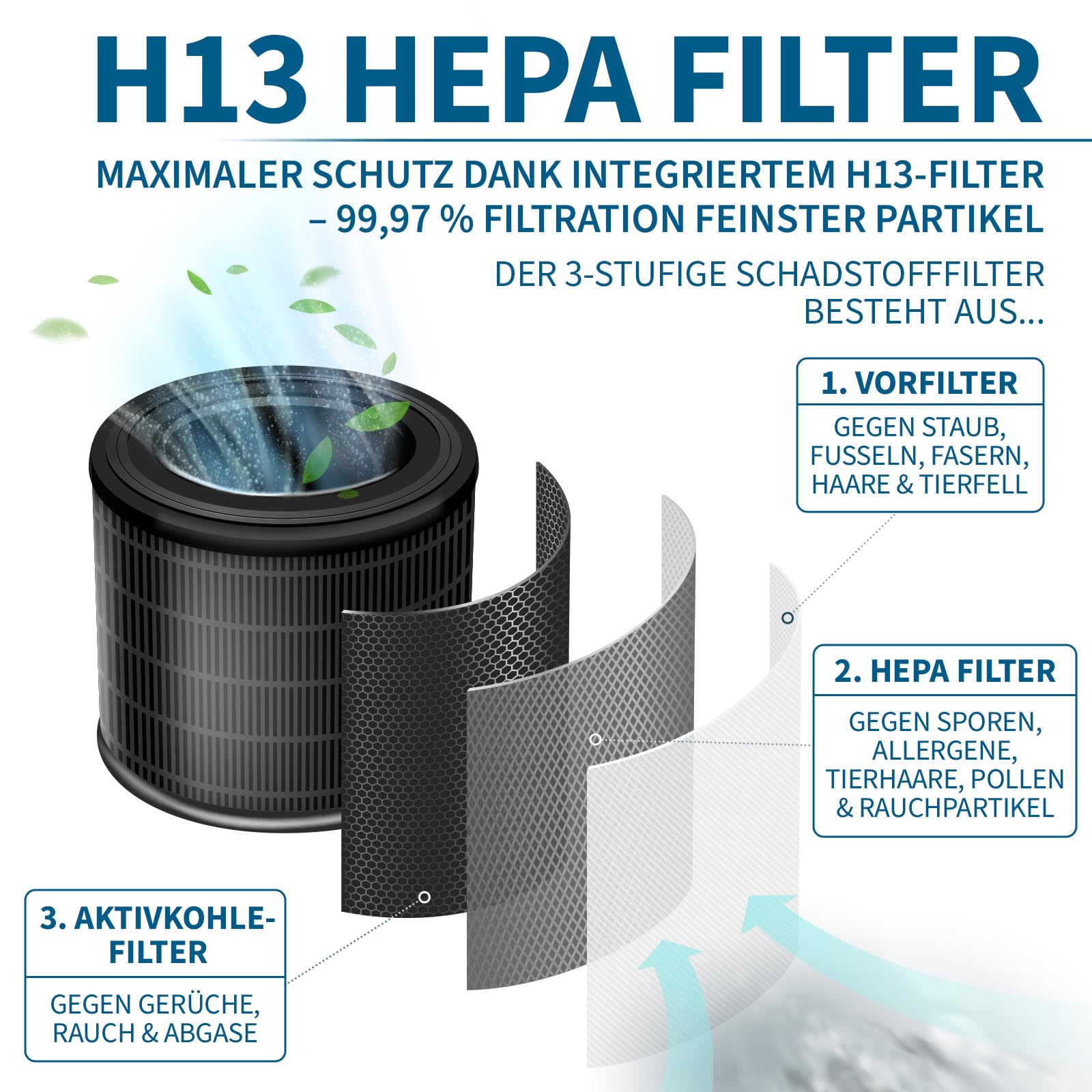 H13 HEPA FILTER

MAXIMALER SCHUTZ DANK INTEGRIERTEM H13-FILTER – 99,97 % FILTRATION FEINSTER PARTIKEL

DER 3-STUFIGE SCHADSTOFFFILTER BESTEHT AUS...

1. VORFILTER

GEGEN STAUB, FUSSELN, FASERN, HAARE & TIERFELL

2. HEPA FILTER

GEGEN SPOREN, ALLERGENE, TIERHAARE, POLLEN & RAUCHPARTIKEL

3. AKTIVKOHLE-FILTER

GEGEN GERÜCHE, RAUCH & ABGASE