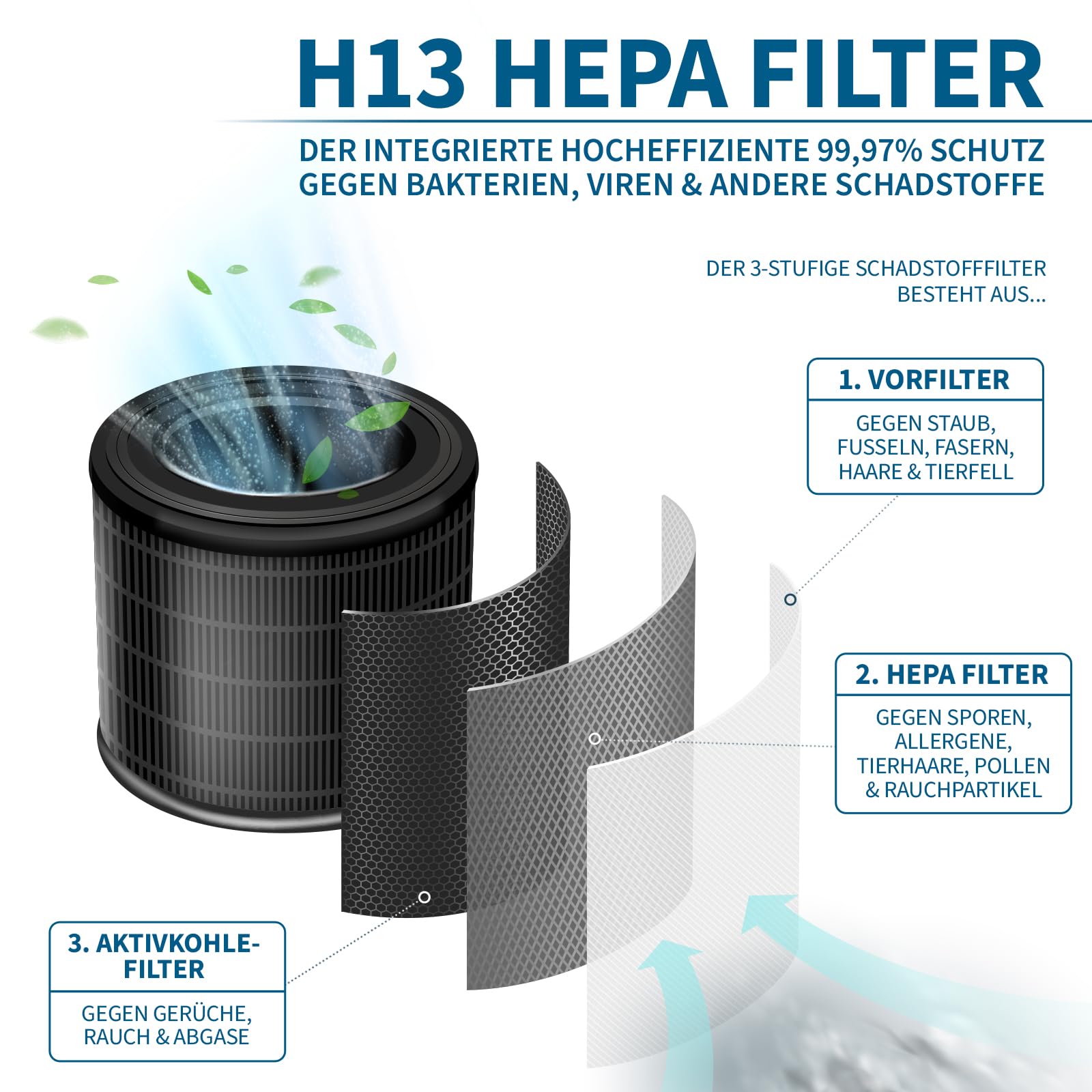 H13 HEPA FILTER

DER INTEGRIERTE HOCHEFFIZIENTE 99,97% SCHUTZ GEGEN BAKTERIEN, VIREN & ANDERE SCHADSTOFFE

DER 3-STUFIGE SCHADSTOFFFILTER BESTEHT AUS...

1. VORFILTER

GEGEN STAUB, FUSSELN, FASERN, HAARE & TIERFELL

2. HEPA FILTER

GEGEN SPOREN, ALLERGENE, TIERHAARE, POLLEN & RAUCHPARTIKEL

3. AKTIVKOHLE-FILTER

GEGEN GERÜCHE, RAUCH & ABGASE