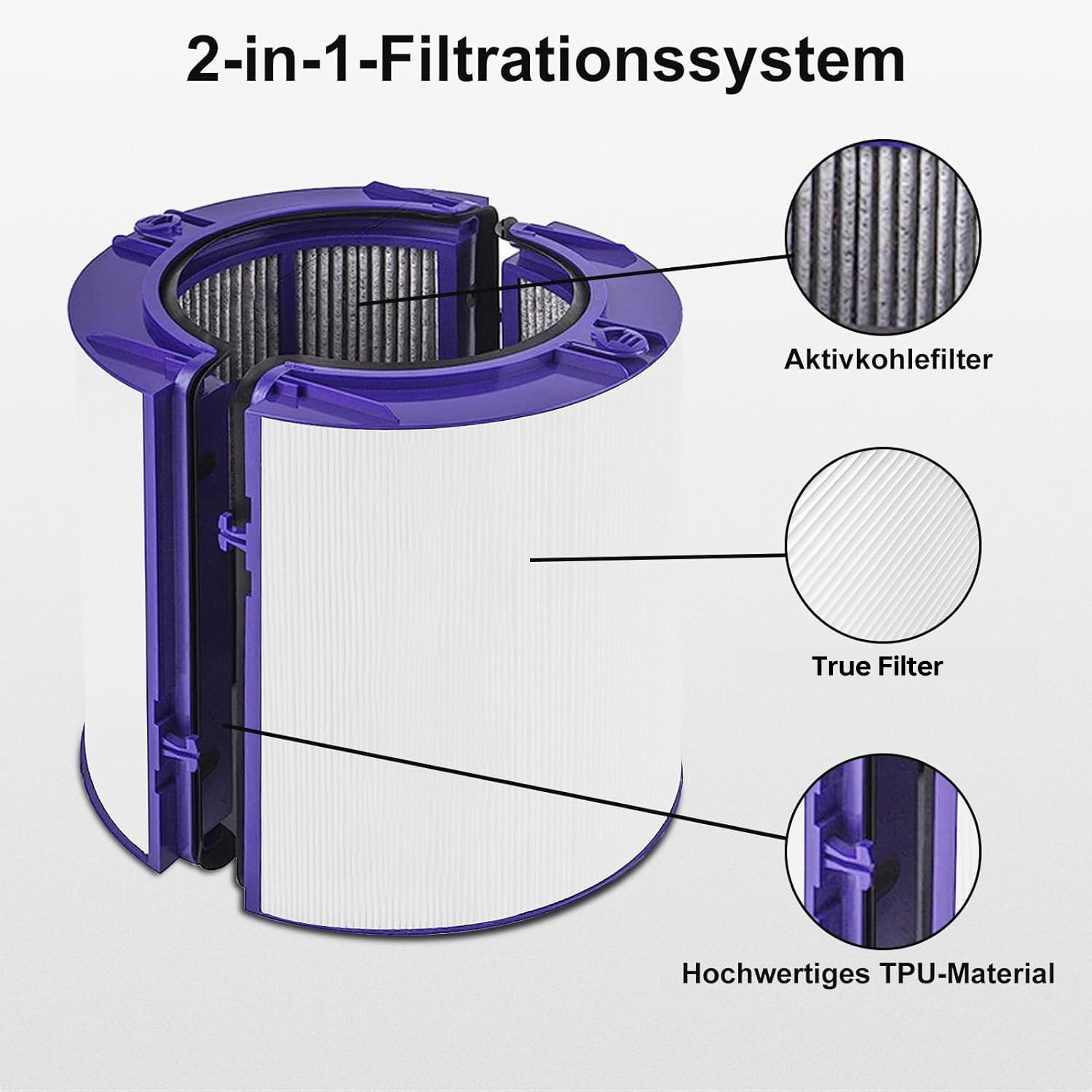 2-in-1-Filtrationssystem

Aktivkohlefilter

True Filter

Hochwertiges TPU-Material