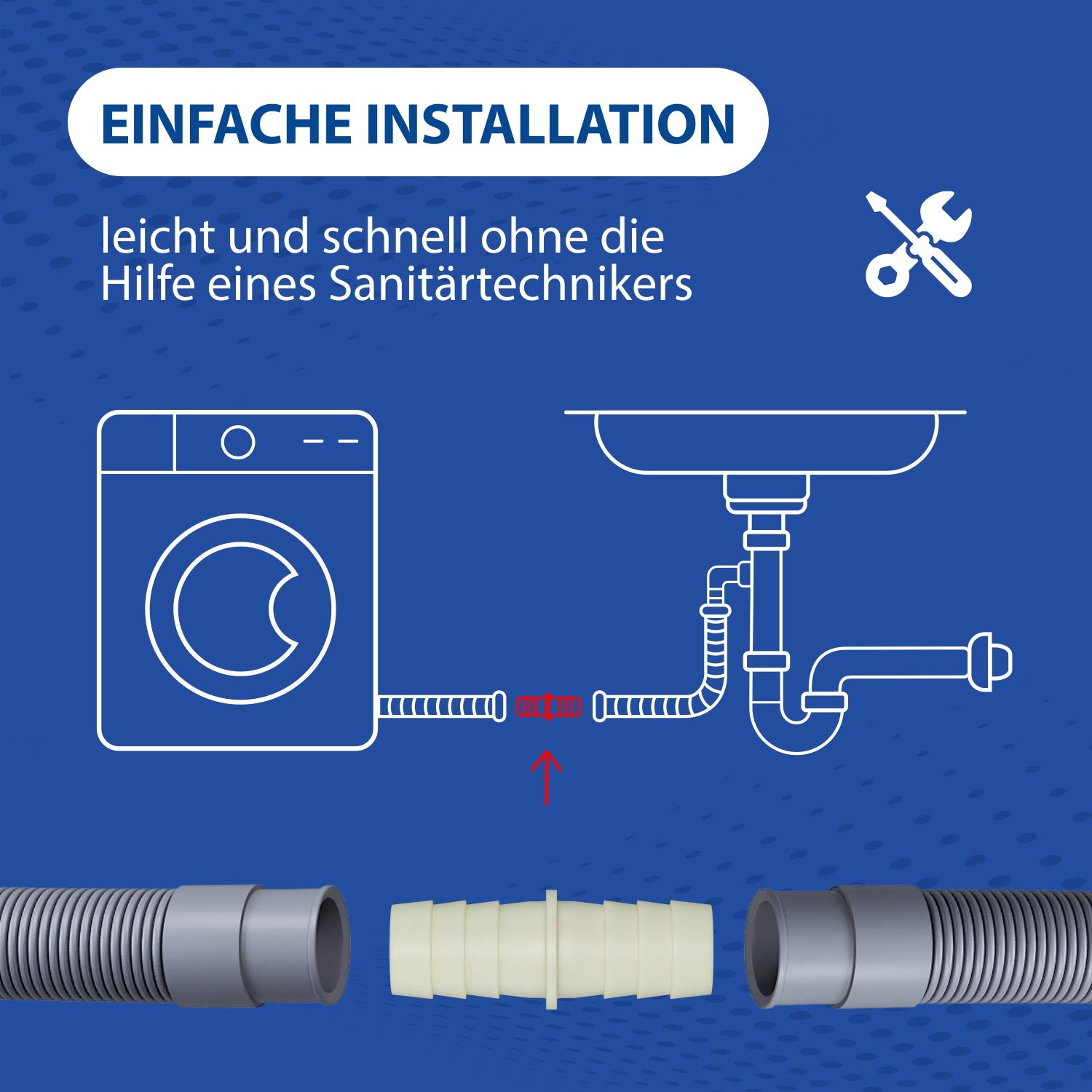 EINFACHE INSTALLATION

leicht und schnell ohne die Hilfe eines Sanitärtechnikers