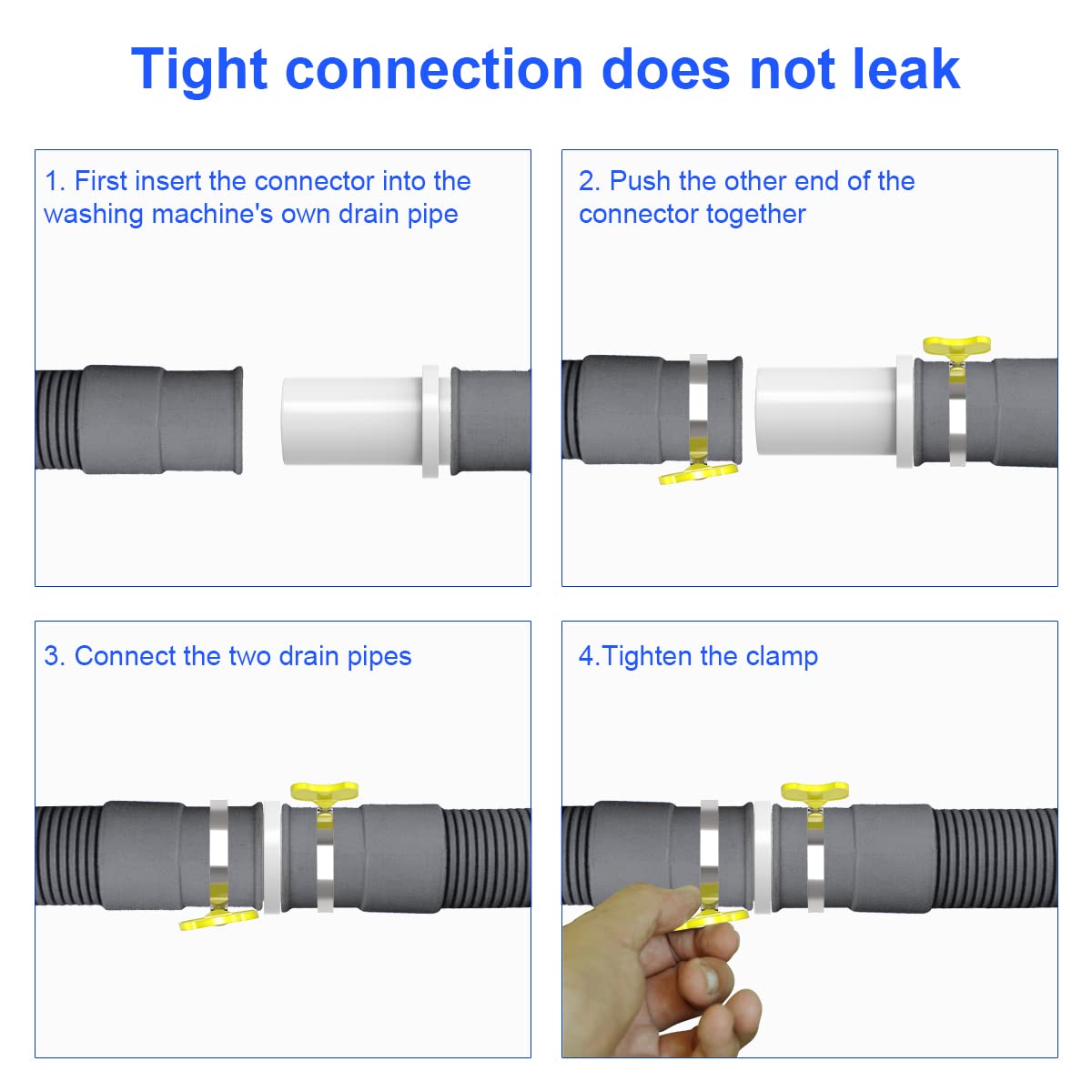 Tight connection does not leak

1. First insert the connector into the washing machine's own drain pipe

2. Push the other end of the connector together

3. Connect the two drain pipes

4.Tighten the clamp