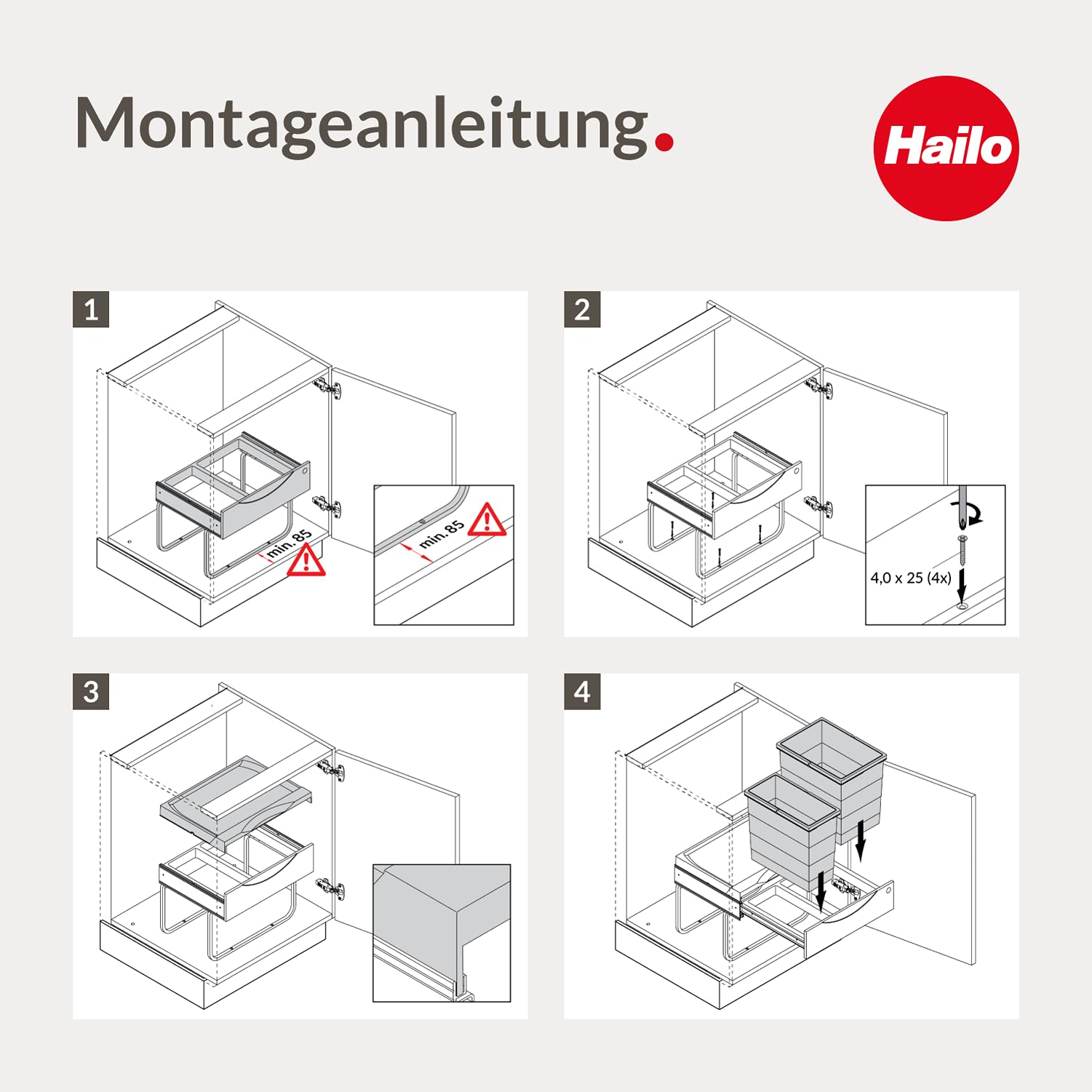 Montageanleitung.

Hailo

1

min.85

min.85

2

4,0 x 25 (4x)

3

4