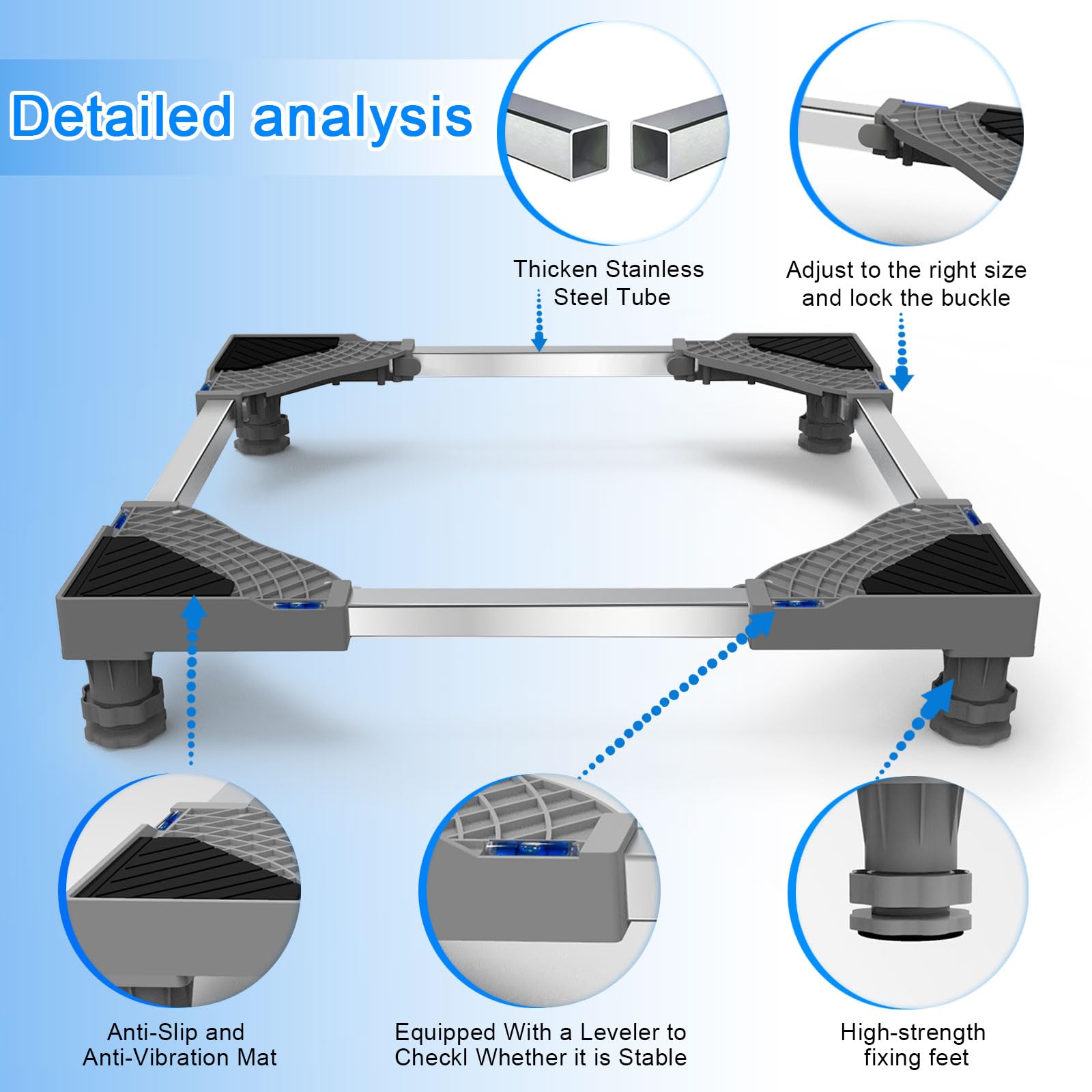 Detailed analysis

Thicken Stainless Steel Tube

Adjust to the right size and lock the buckle

Anti-Slip and Anti-Vibration Mat

Equipped With a Leveler to Checkl Whether it is Stable

High-strength fixing feet