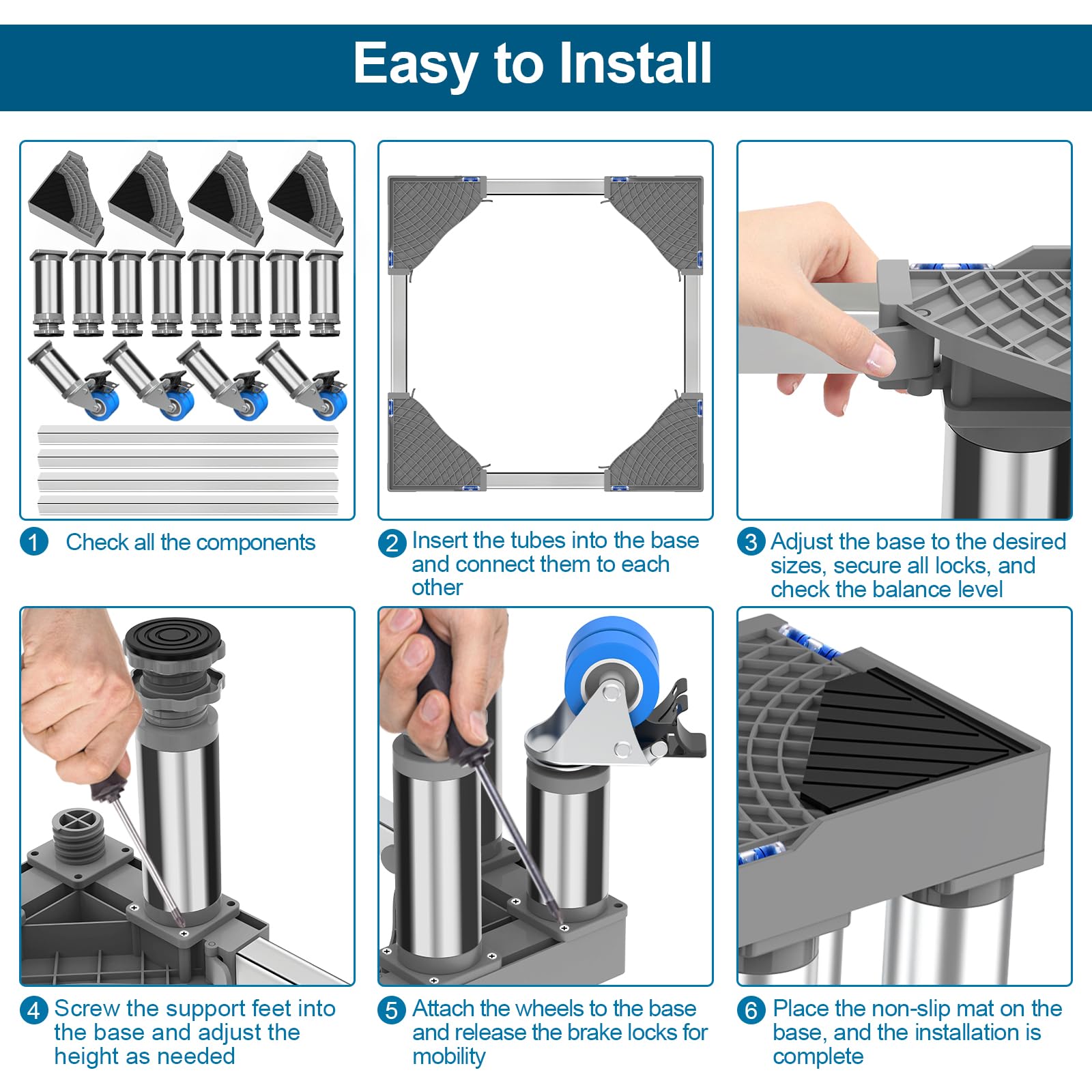 Easy to Install

1 Check all the components

2 Insert the tubes into the base and connect them to each other

3 Adjust the base to the desired sizes, secure all locks, and check the balance level

4 Screw the support feet into the base and adjust the height as needed

5 Attach the wheels to the base and release the brake locks for mobility

6 Place the non-slip mat on the base, and the installation is complete