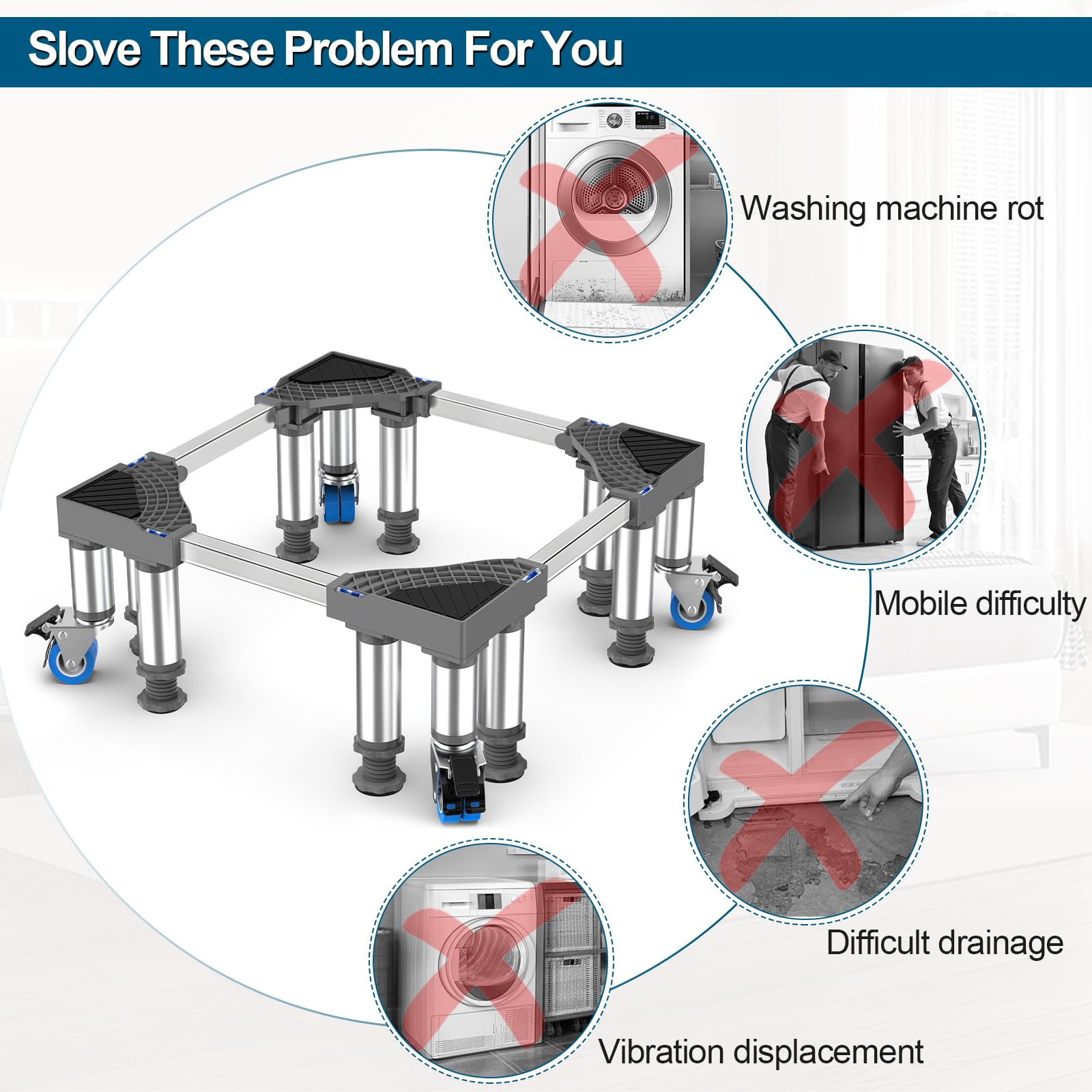 Slove These Problem For You

Washing machine rot

Mobile difficulty

Difficult drainage

Vibration displacement