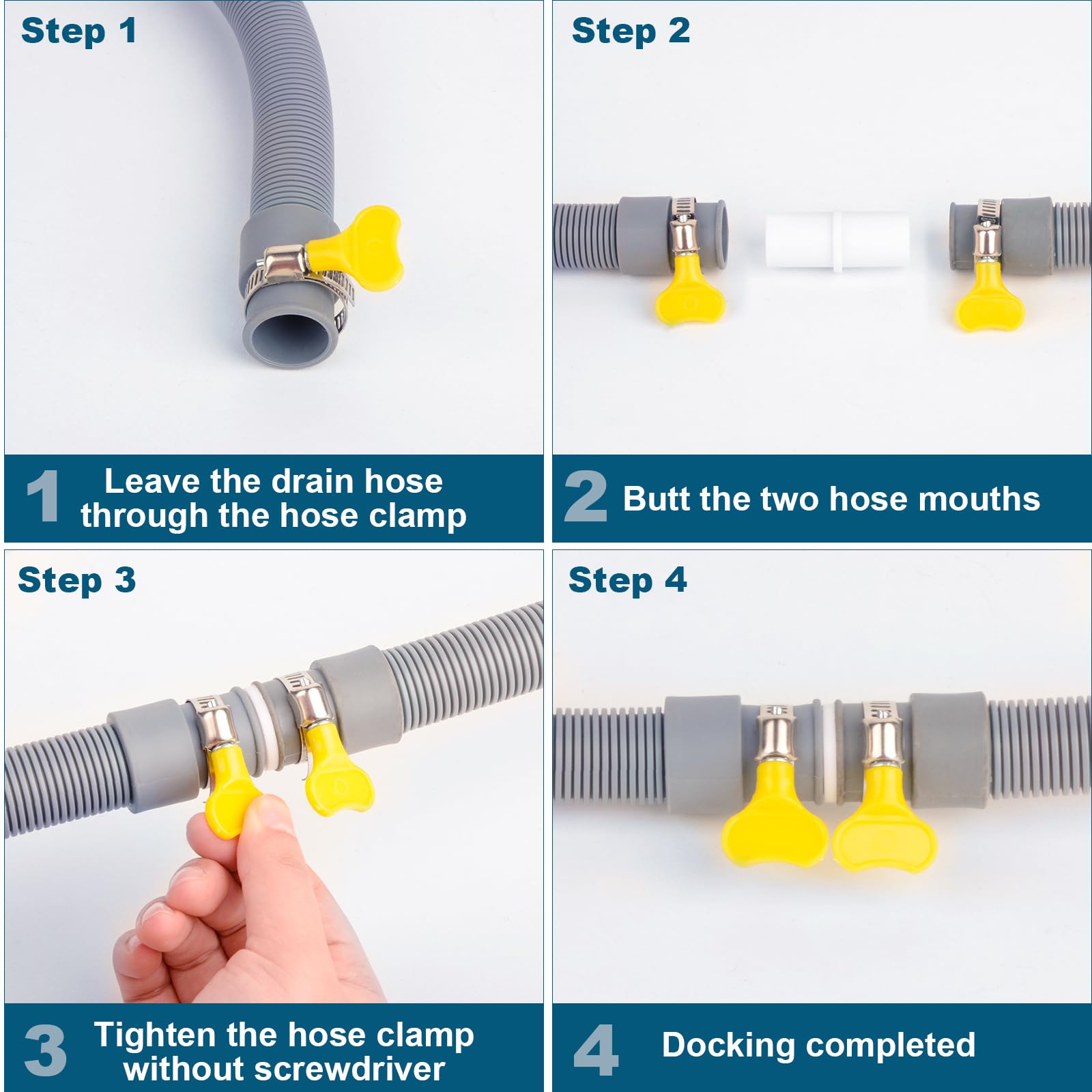 Step 1

1 Leave the drain hose through the hose clamp

Step 2

2 Butt the two hose mouths

Step 3

3 Tighten the hose clamp without screwdriver

Step 4

4 Docking completed