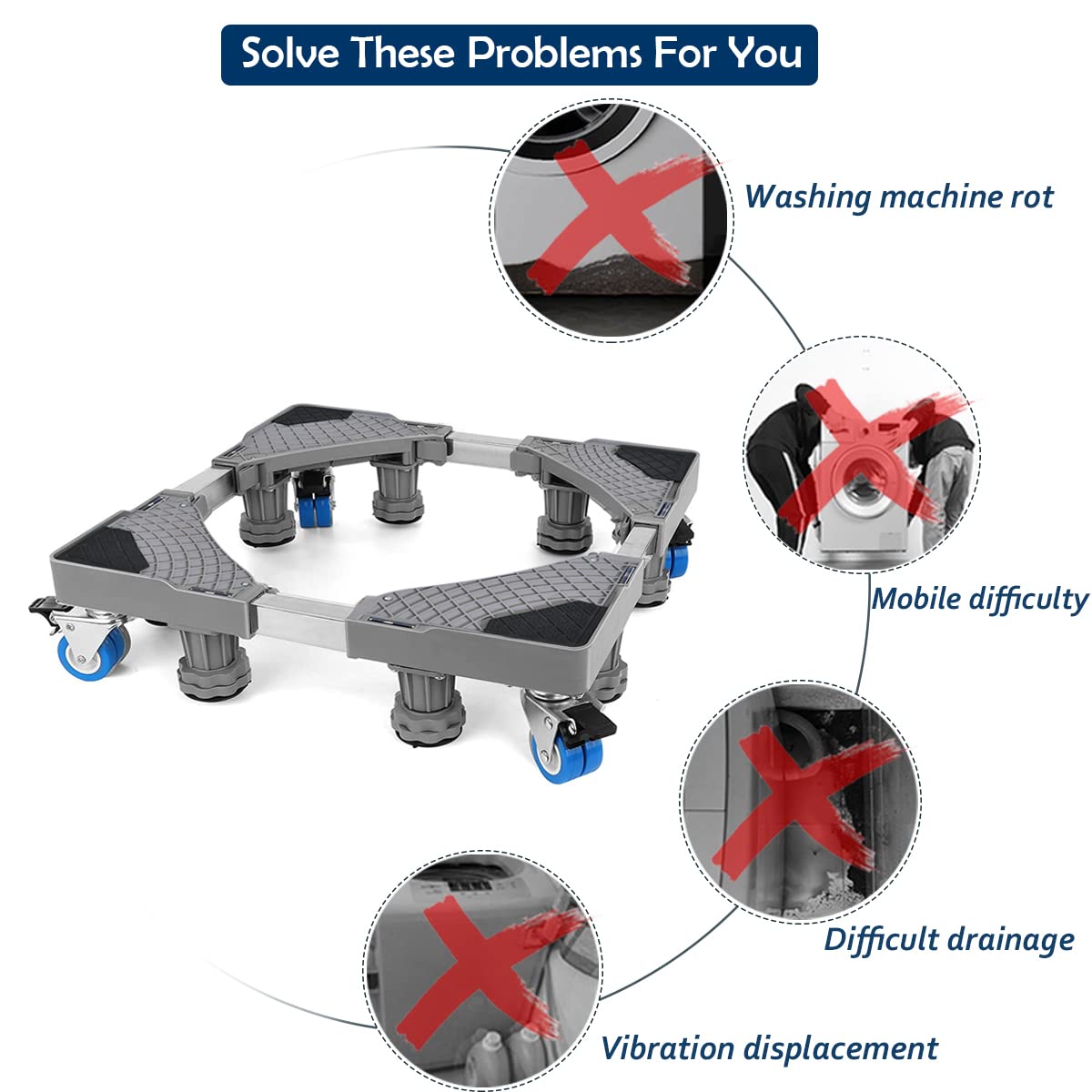 Solve These Problems For You

Washing machine rot

Mobile difficulty

Difficult drainage

Vibration displacement