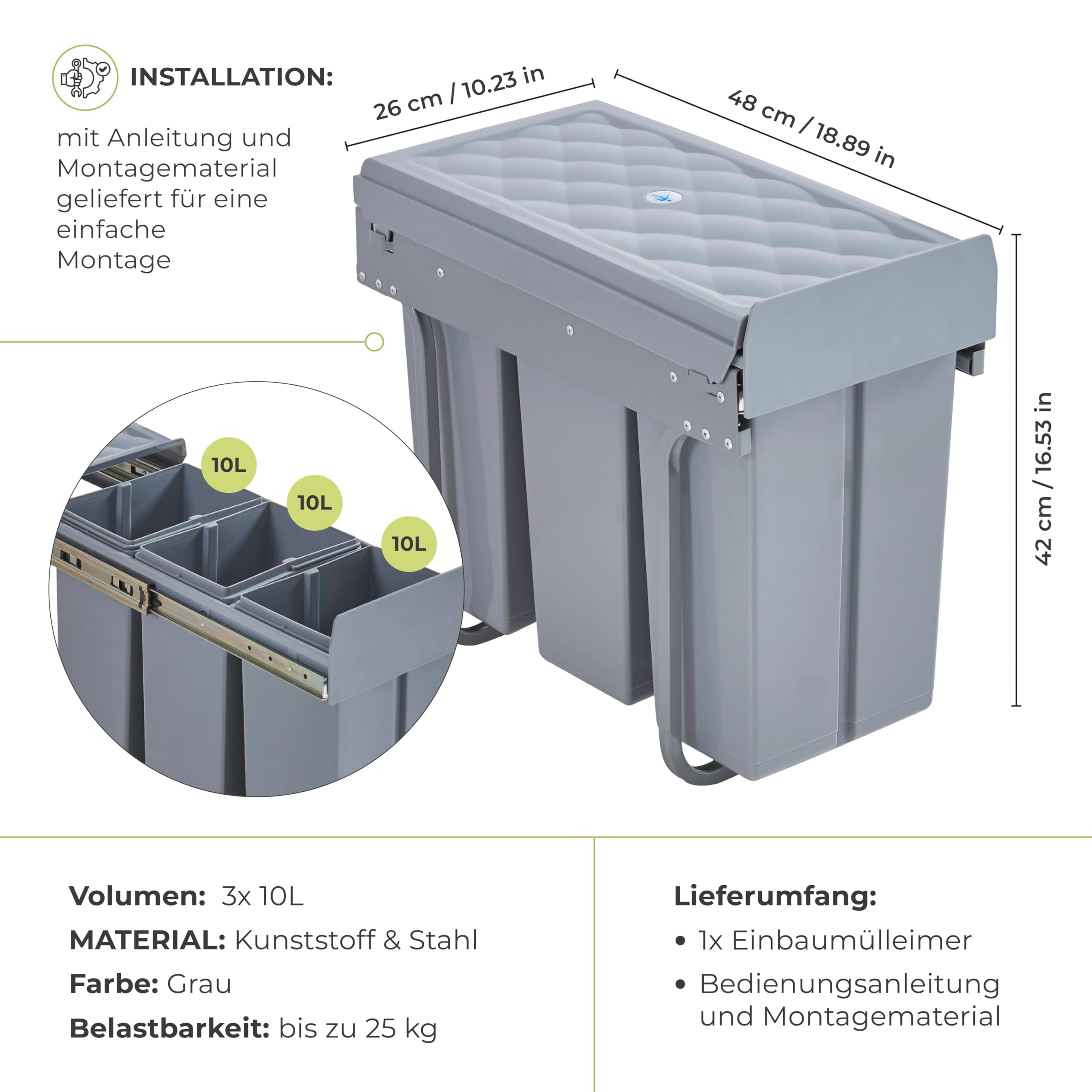 INSTALLATION:

mit Anleitung und Montagematerial geliefert für eine einfache Montage

26 cm / 10.23 in

48 cm / 18.89 in

42 cm / 16.53 in

10L

10L

10L

Volumen: 3x 10L

MATERIAL: Kunststoff & Stahl

Farbe: Grau

Belastbarkeit: bis zu 25 kg

Lieferumfang:

• 1x Einbaumülleimer

• Bedienungsanleitung und Montagematerial