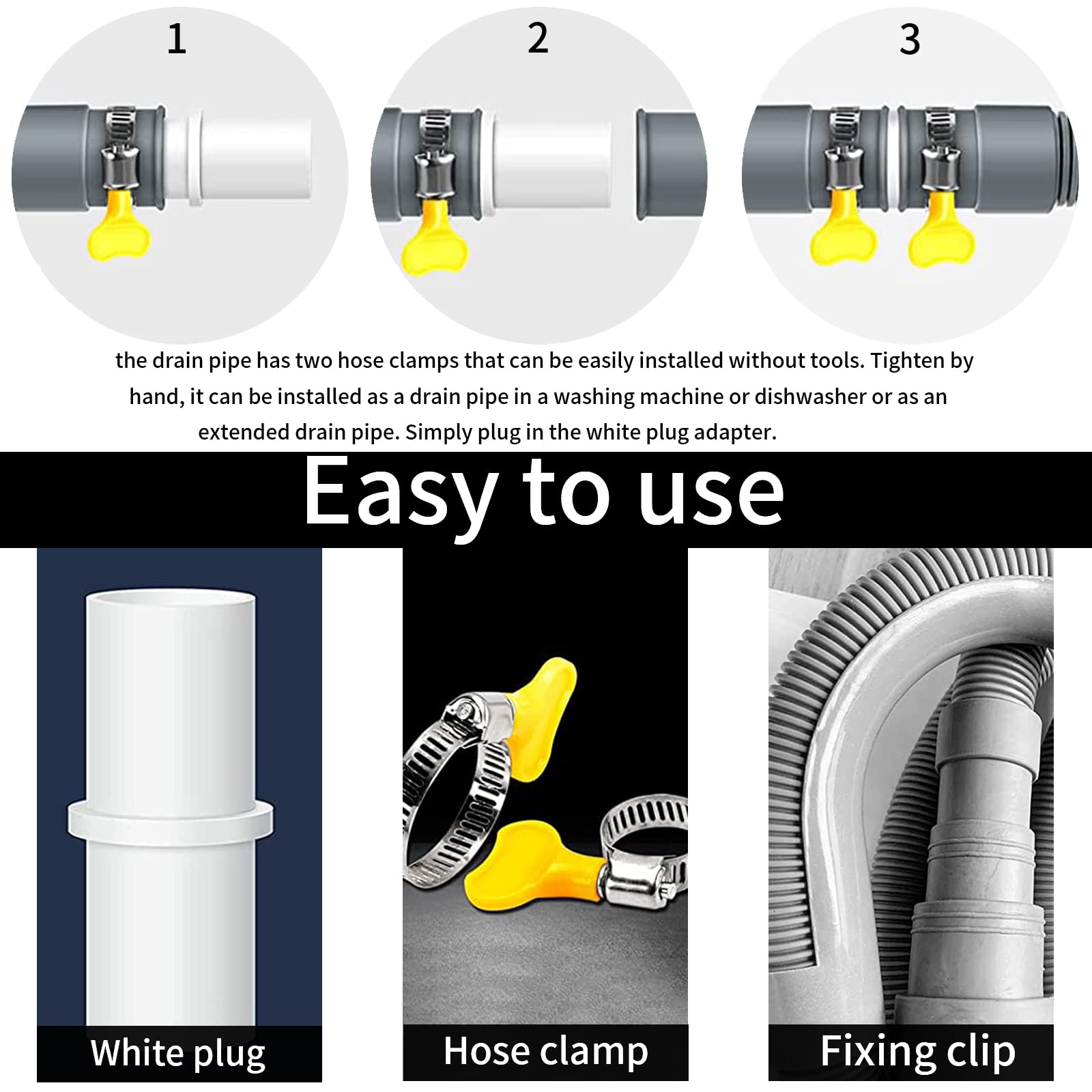 1

2

3

the drain pipe has two hose clamps that can be easily installed without tools. Tighten by hand, it can be installed as a drain pipe in a washing machine or dishwasher or as an extended drain pipe. Simply plug in the white plug adapter.

Easy to use

White plug

Hose clamp

Fixing clip