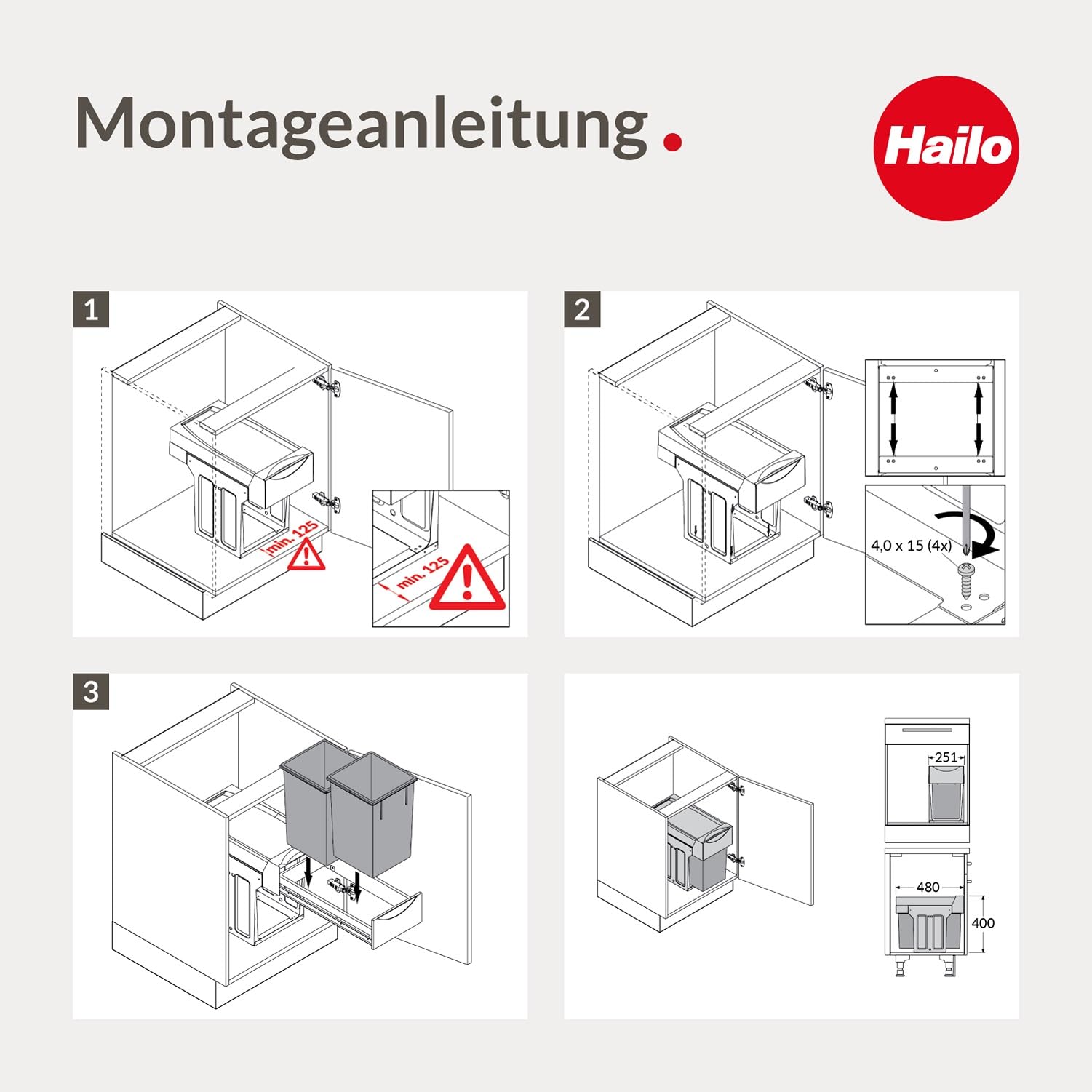 Montageanleitung.

Hailo

1

min. 125

min. 125

2

4,0 x 15 (4x)

3

251

480

400