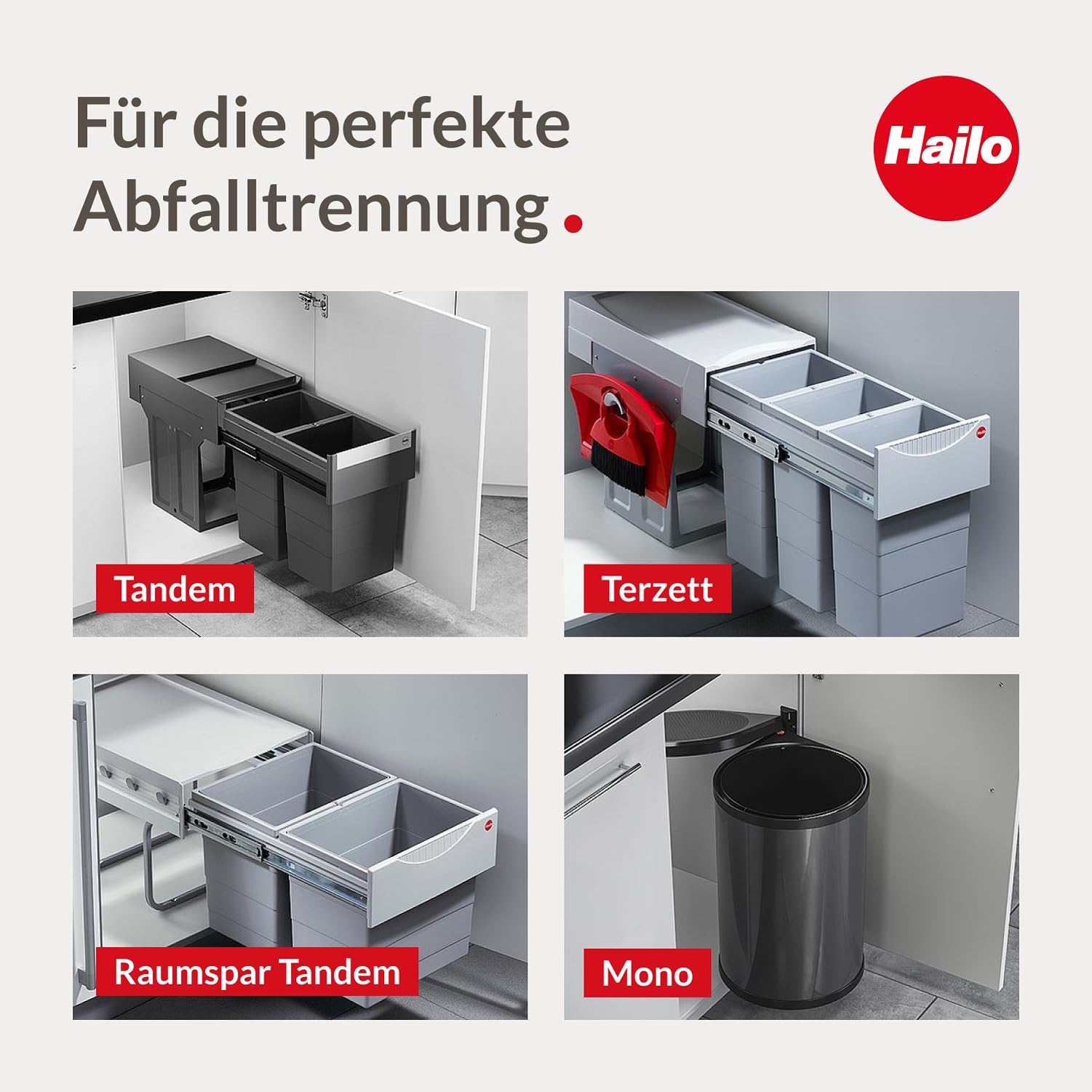 Für die perfekte Abfalltrennung.

Hailo

Tandem

Terzett

Raumspar Tandem

Mono