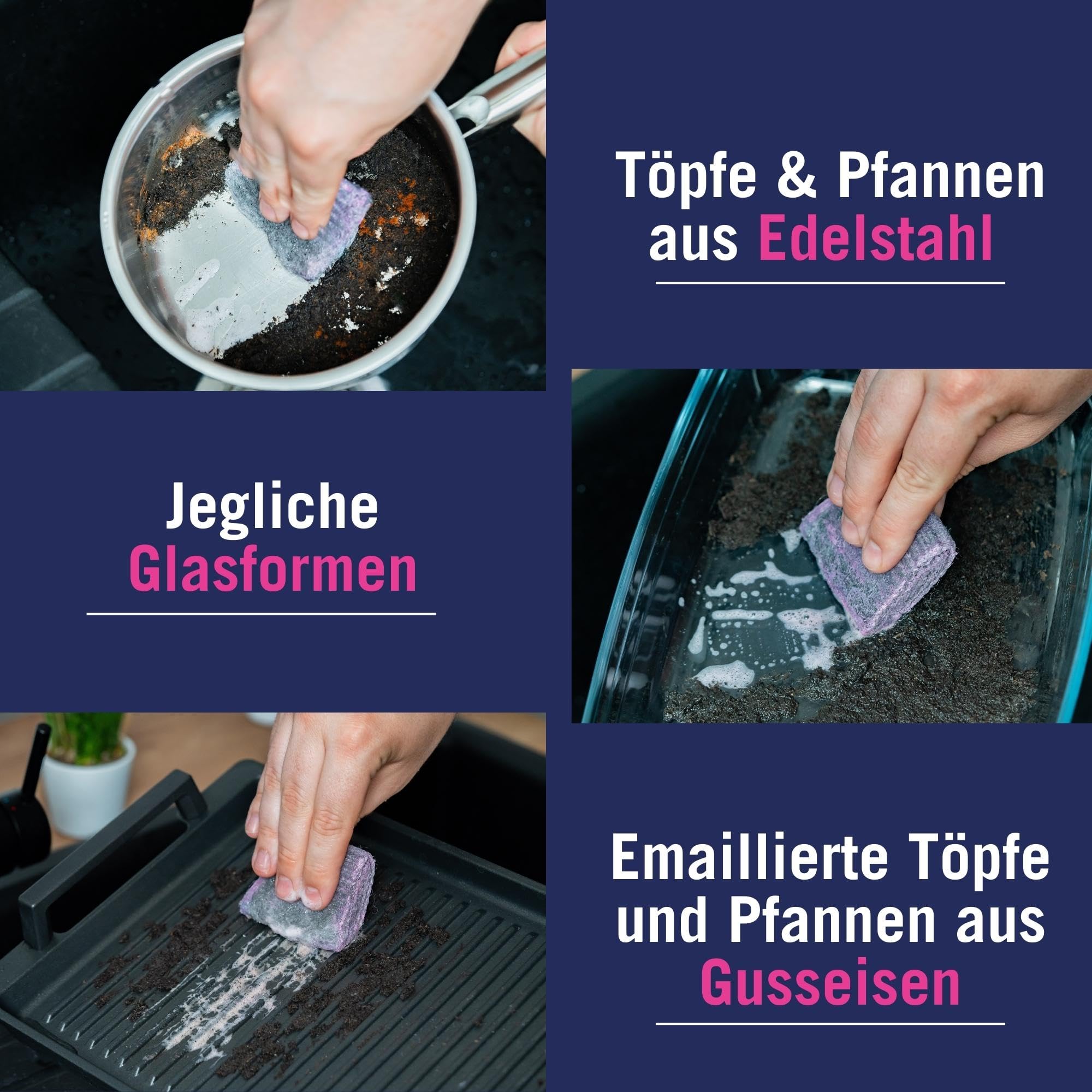 Töpfe & Pfannen aus Edelstahl

Jegliche Glasformen

Emaillierte Töpfe und Pfannen aus Gusseisen