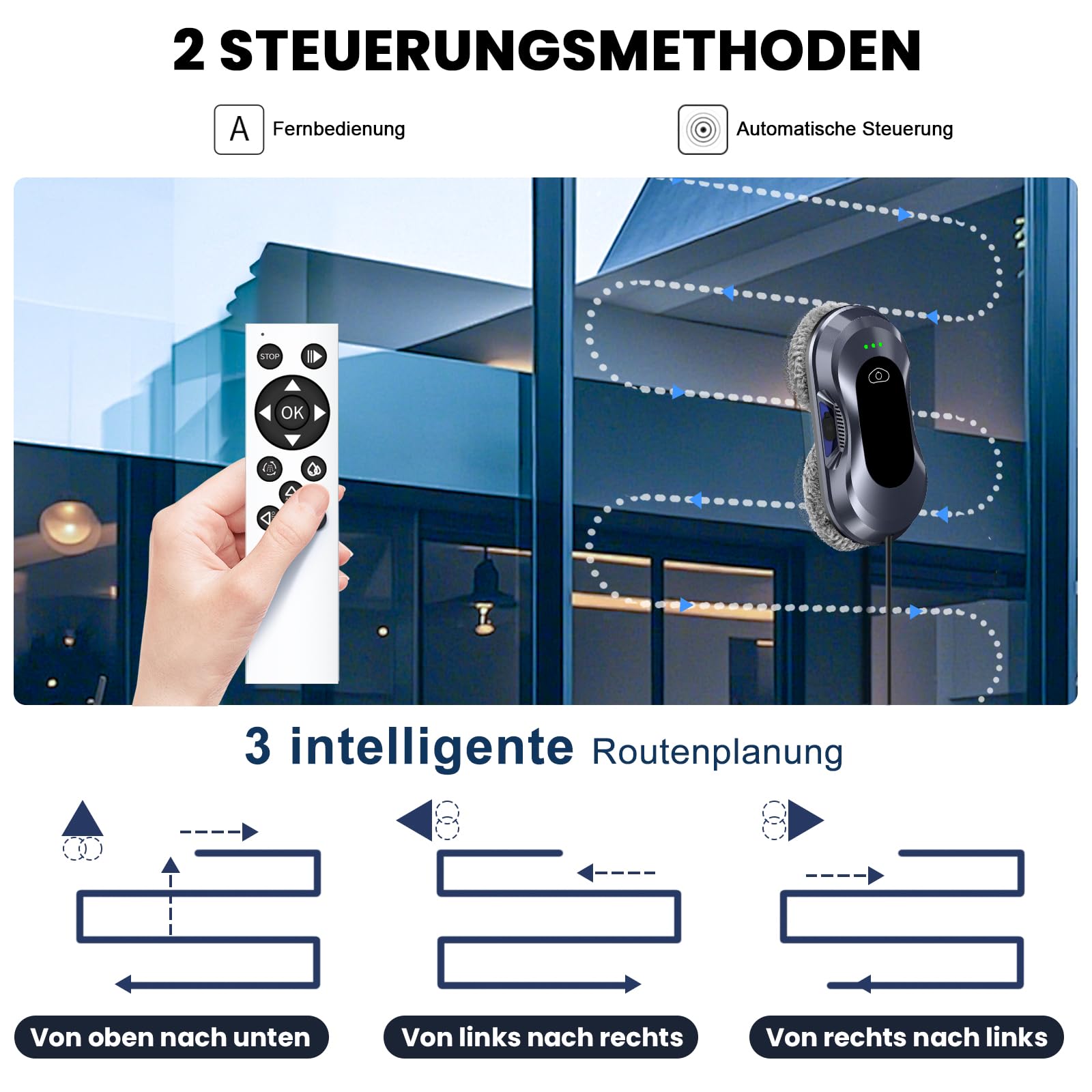 2 STEUERUNGSMETHODEN

A Fernbedienung

Automatische Steuerung

STOP

OK

3 intelligente Routenplanung

Von oben nach unten

Von links nach rechts

Von rechts nach links