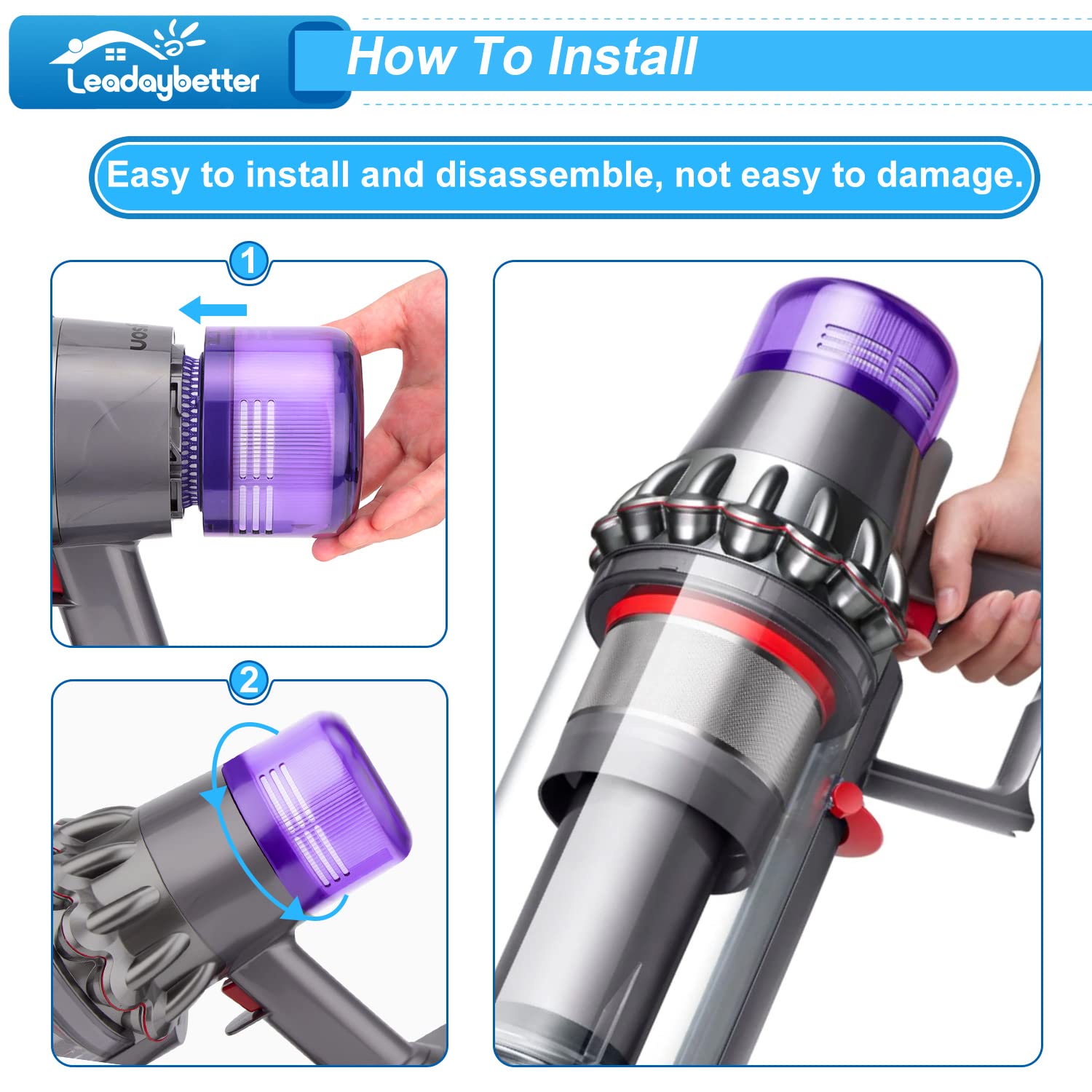 Leadaybetter

How To Install

Easy to install and disassemble, not easy to damage.

1

2