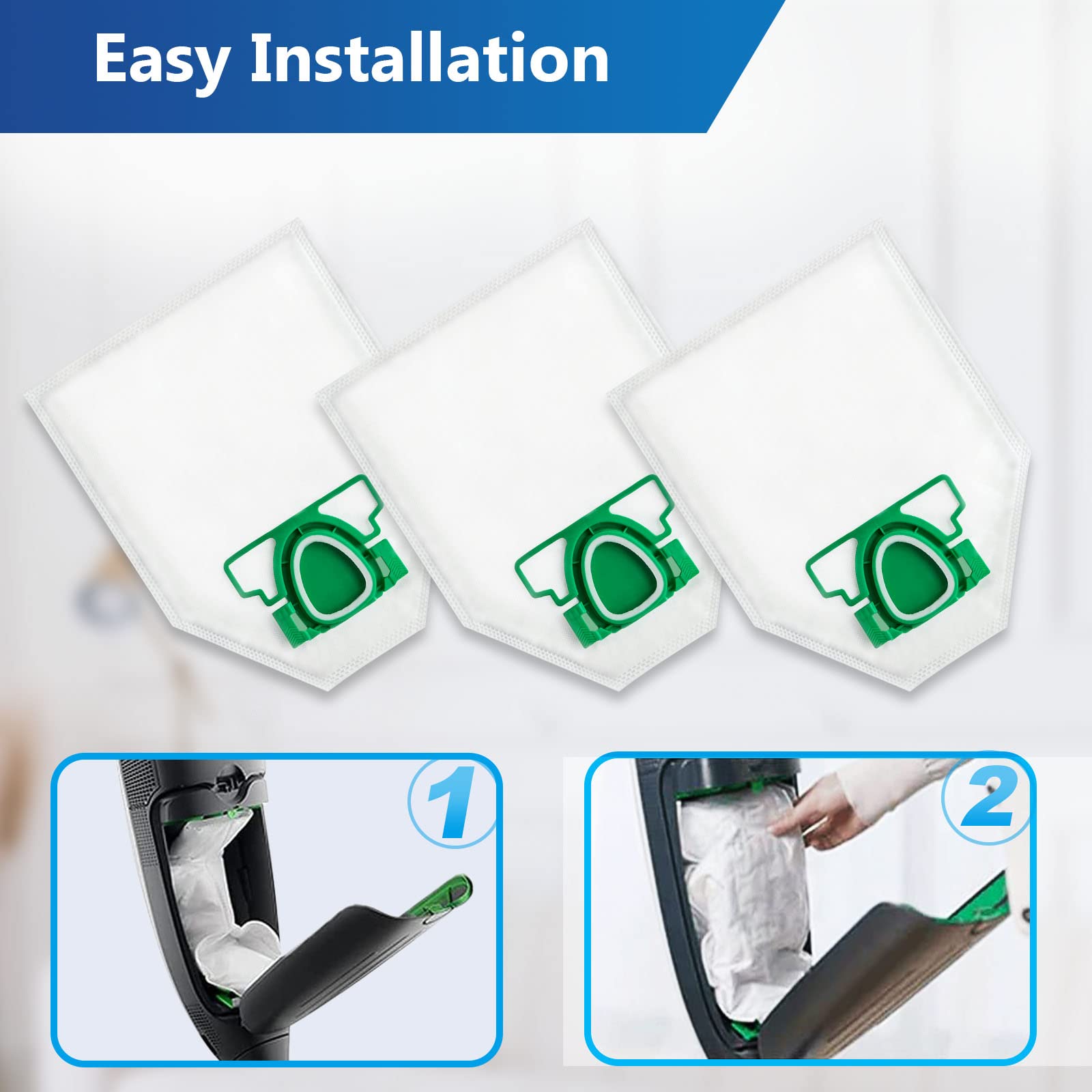 Easy Installation

1

2