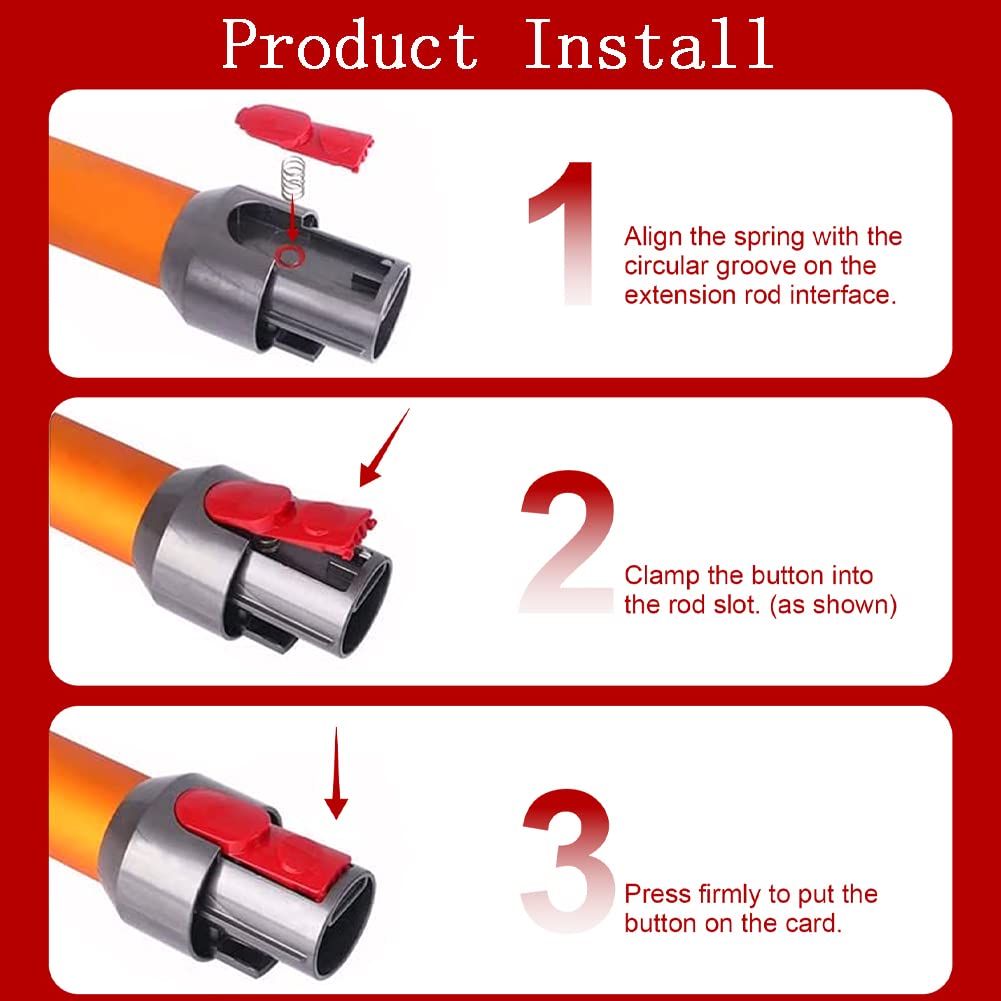 Product Install

1

Align the spring with the circular groove on the extension rod interface.

2

Clamp the button into the rod slot. (as shown)

3

Press firmly to put the button on the card.