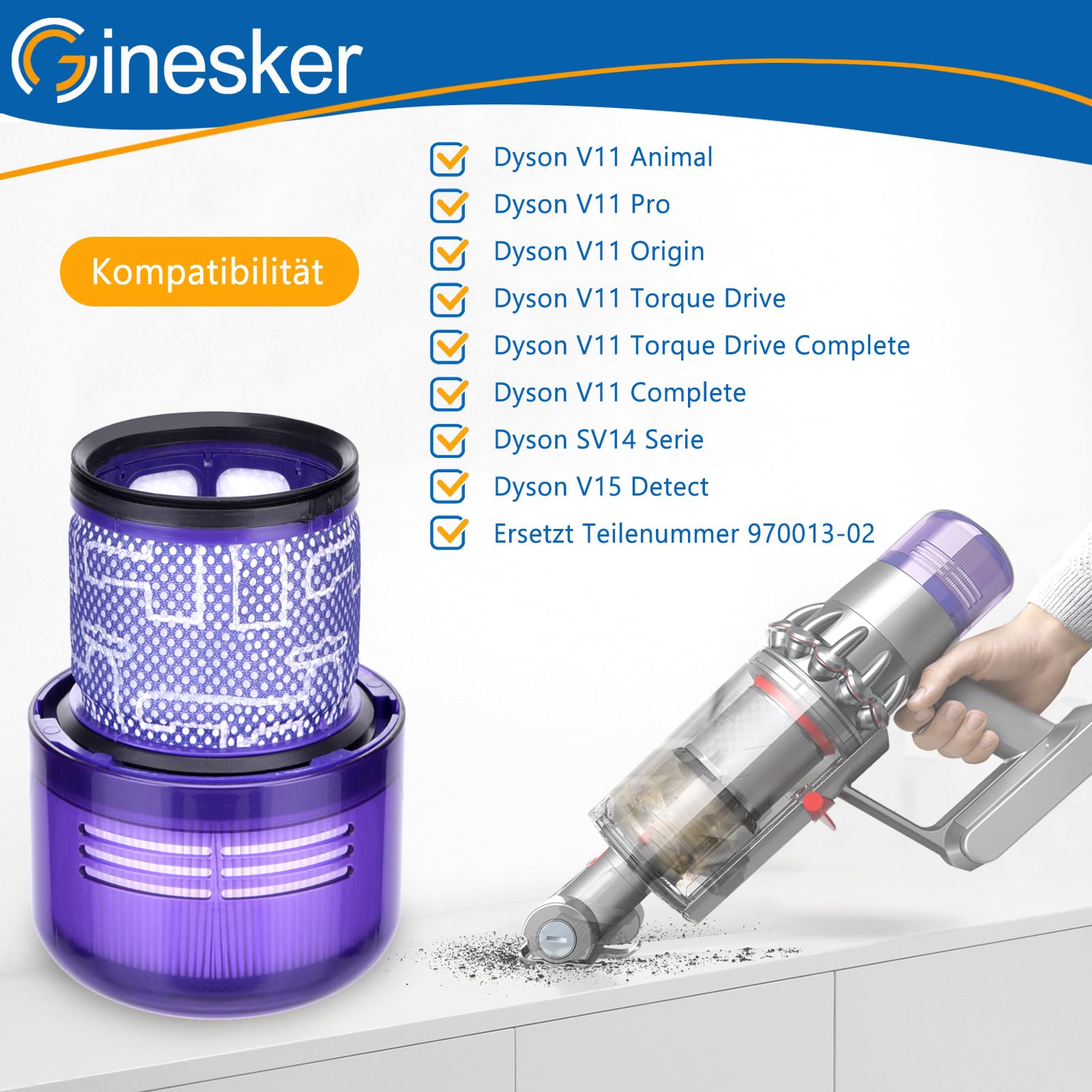 Ginesker

Kompatibilität

Dyson V11 Animal
Dyson V11 Pro
Dyson V11 Origin
Dyson V11 Torque Drive
Dyson V11 Torque Drive Complete
Dyson V11 Complete
Dyson SV14 Serie
Dyson V15 Detect
Ersetzt Teilenummer 970013-02