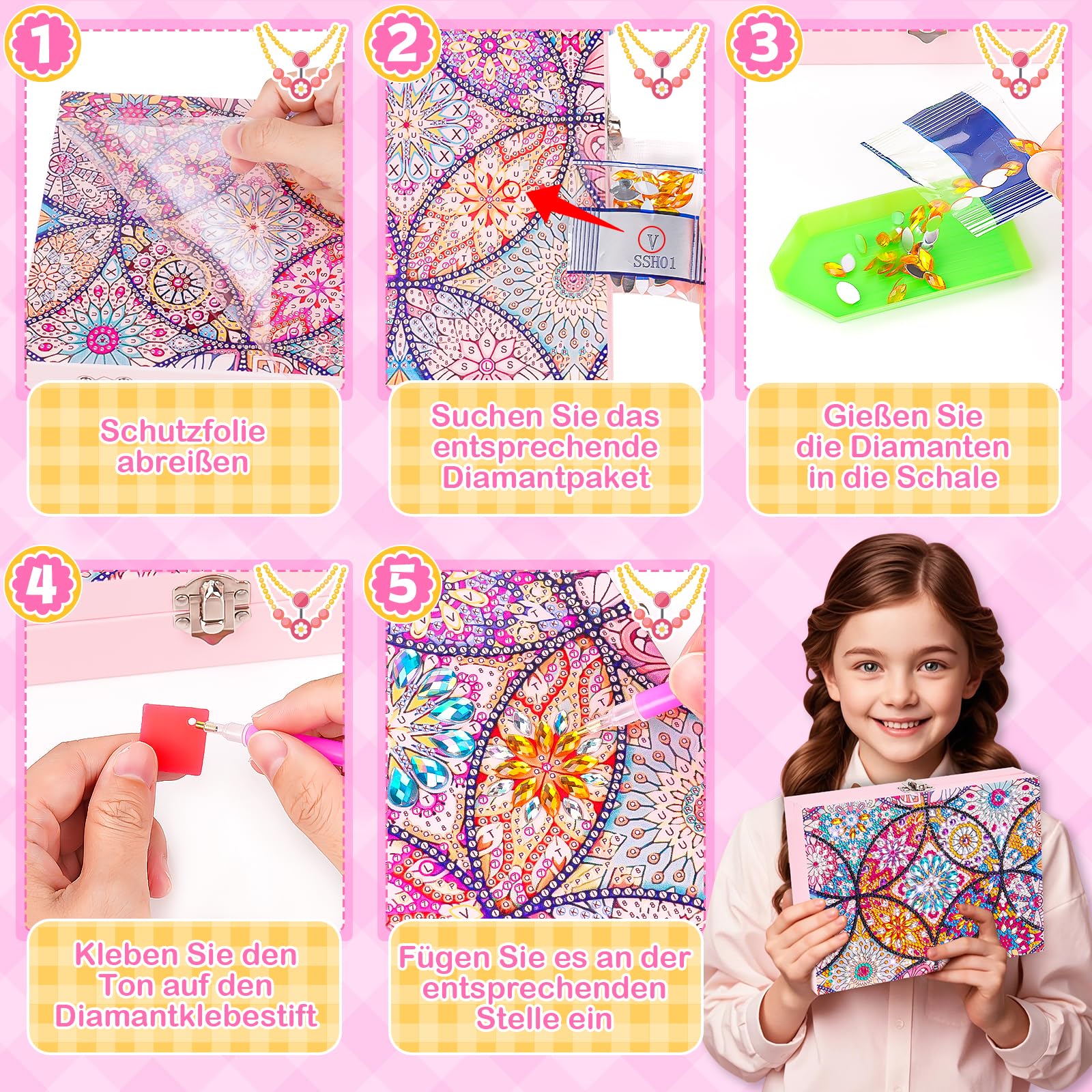 1

Schutzfolie abreißen

2

V
SSH01

Suchen Sie das entsprechende Diamantpaket

3

Gießen Sie die Diamanten in die Schale

4

Kleben Sie den Ton auf den Diamantklebestift

5

Fügen Sie es an der entsprechenden Stelle ein