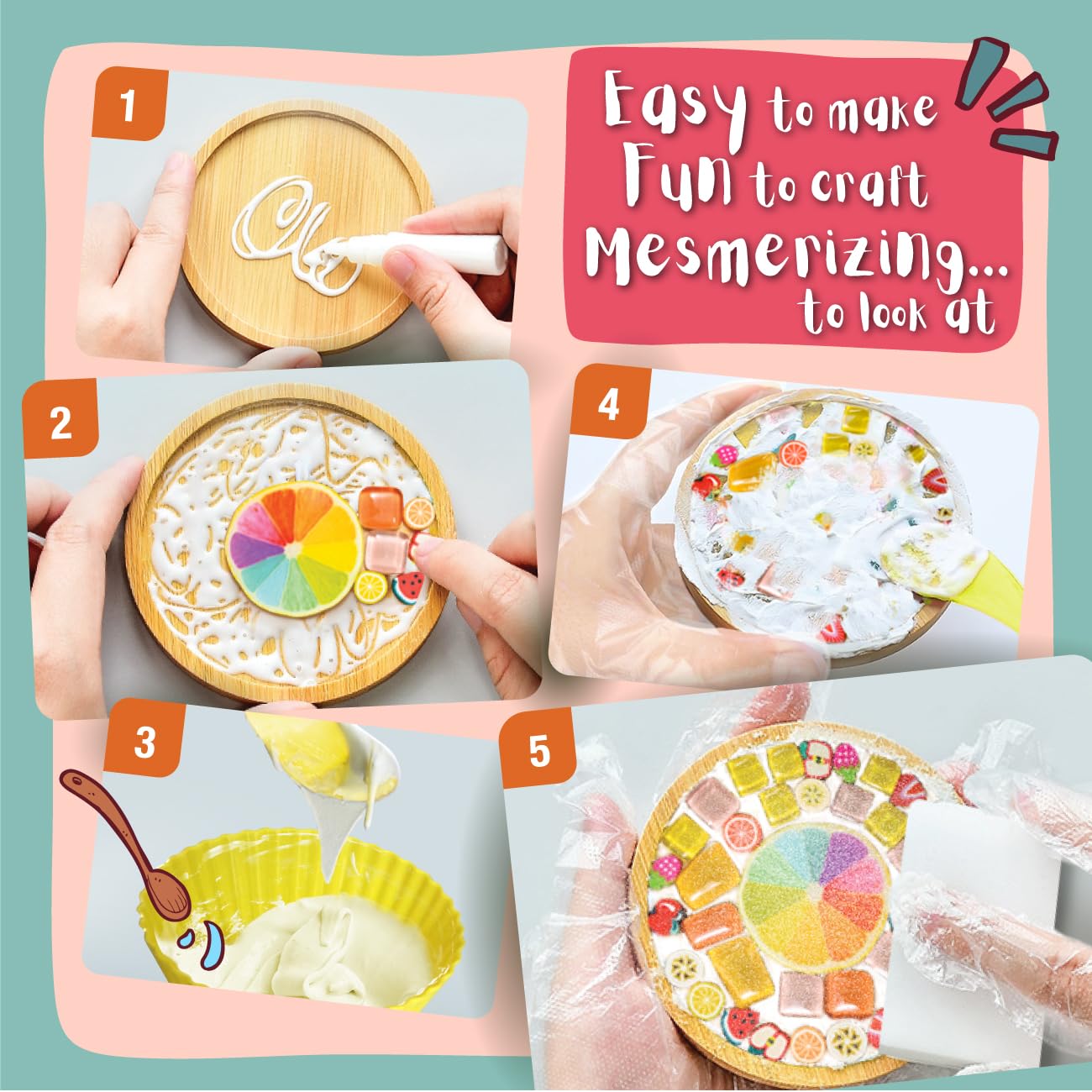 1

Easy to make
Fun to craft
Mesmerizing...
to look at

2

4

3

5