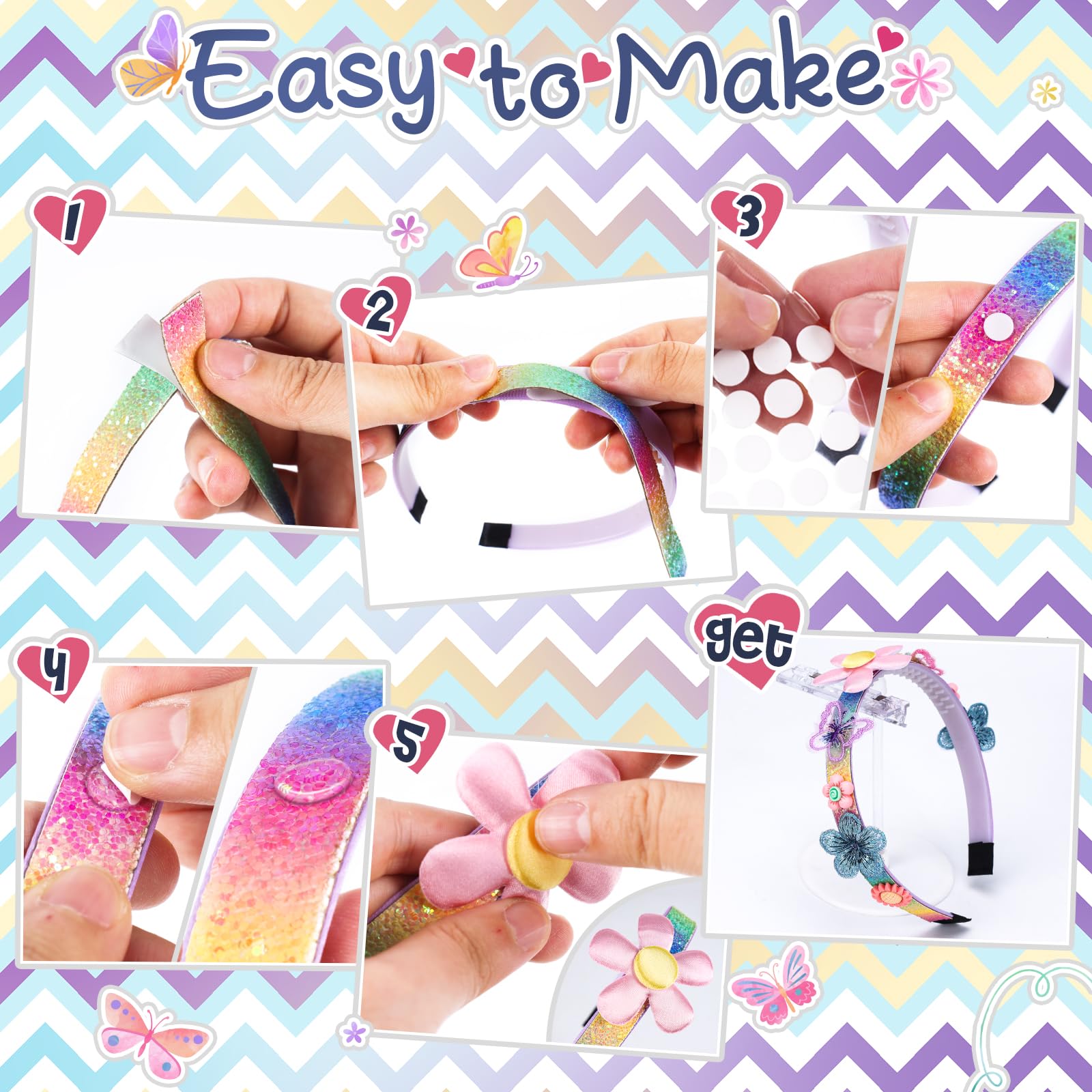 Easy to Make

1

2

3

4

5

get