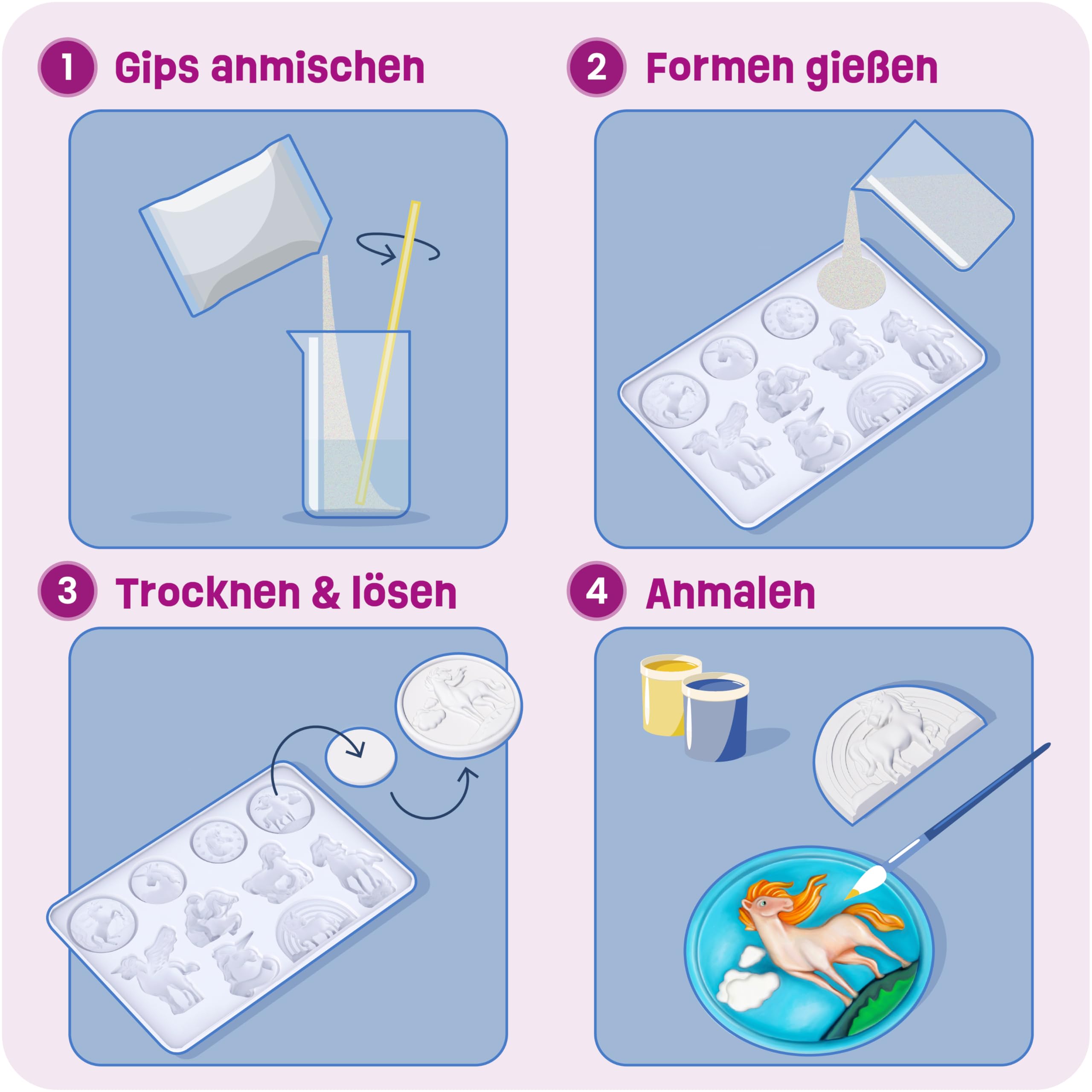 1 Gips anmischen

2 Formen gießen

3 Trocknen & lösen

4 Anmalen