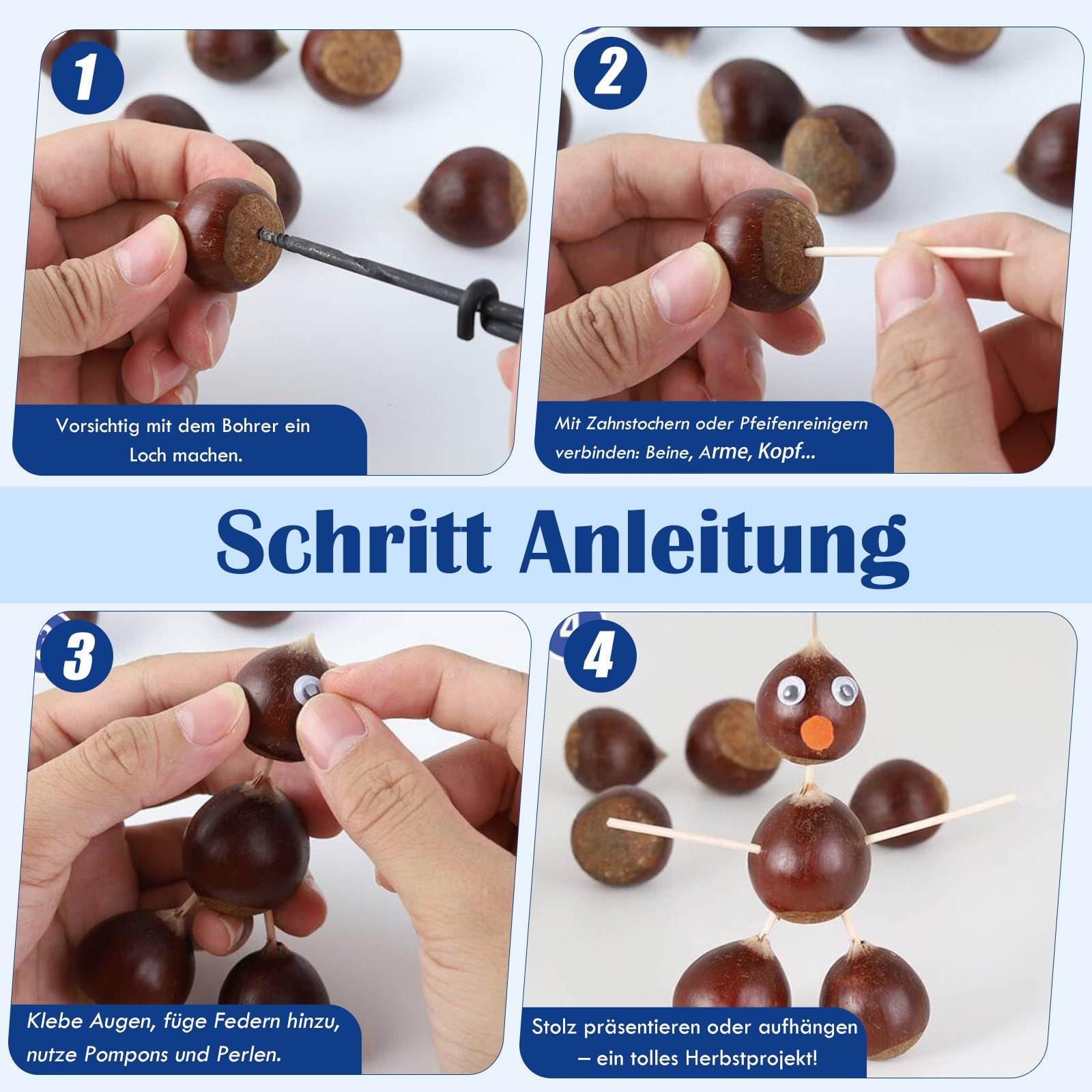 1

Vorsichtig mit dem Bohrer ein Loch machen.

2

Mit Zahnstochern oder Pfeifenreinigern verbinden: Beine, Arme, Kopf...

Schritt Anleitung

3

Klebe Augen, füge Federn hinzu, nutze Pompons und Perlen.

4

Stolz präsentieren oder aufhängen – ein tolles Herbstprojekt!