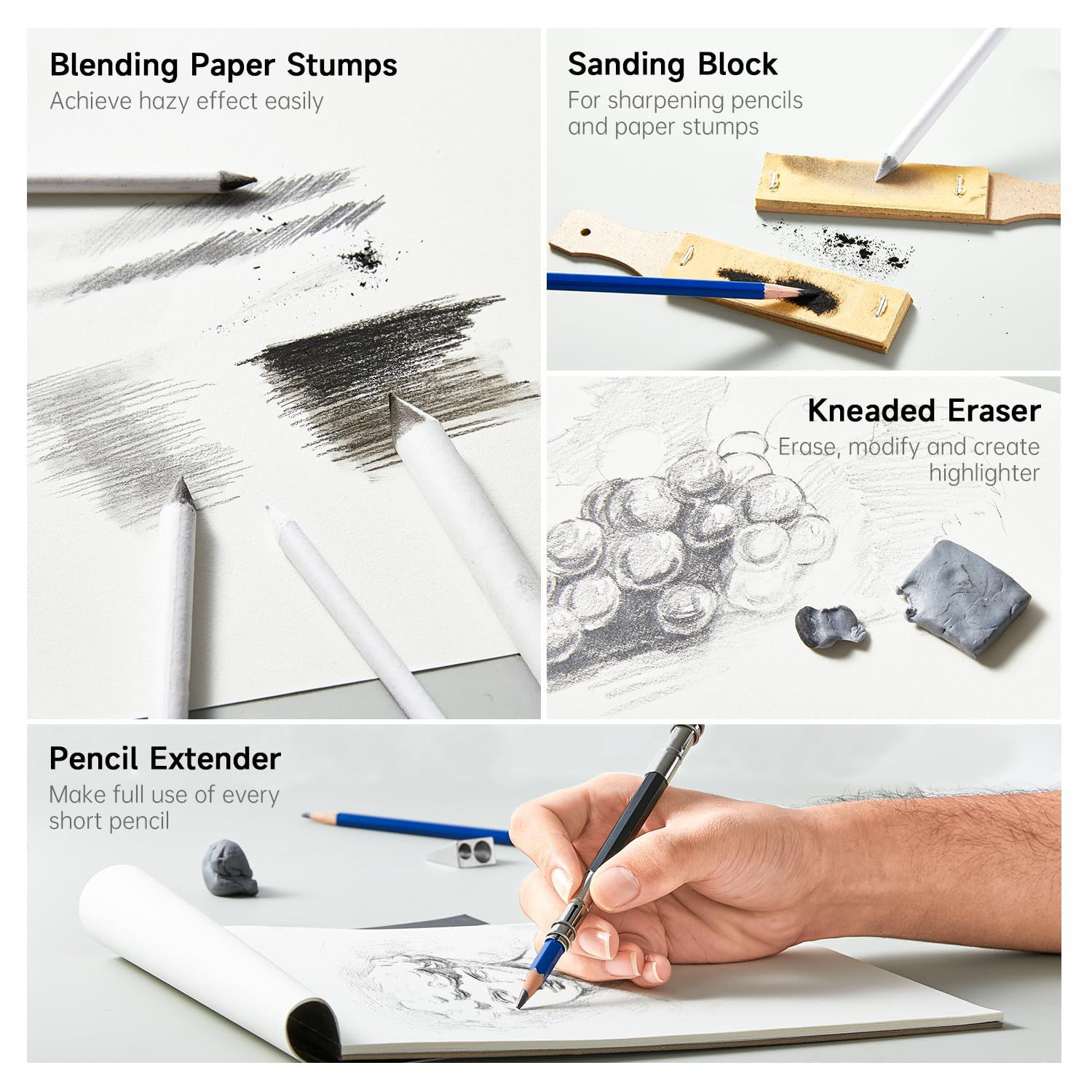 Blending Paper Stumps
Achieve hazy effect easily

Sanding Block
For sharpening pencils and paper stumps

Kneaded Eraser
Erase, modify and create highlighter

Pencil Extender
Make full use of every short pencil