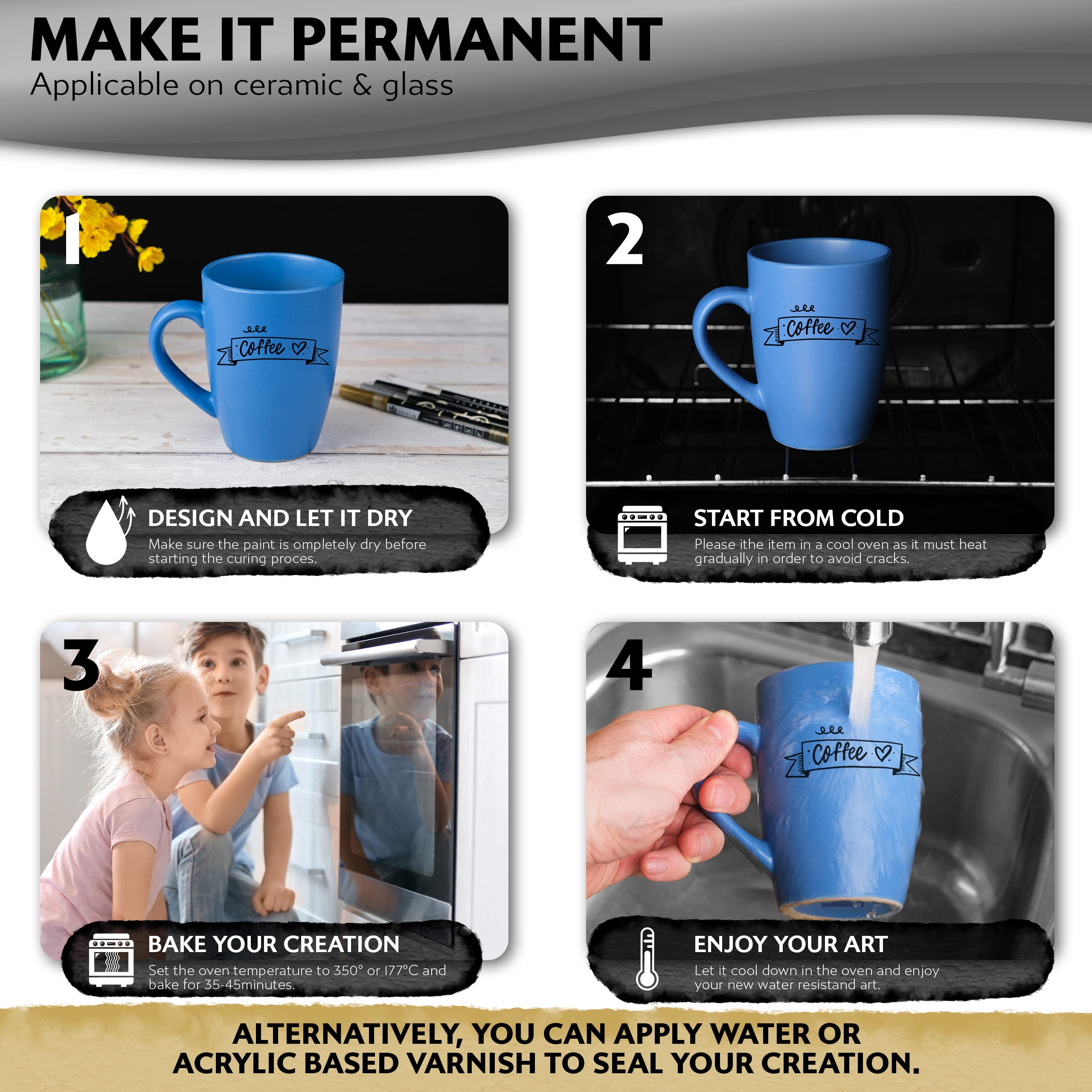 MAKE IT PERMANENT
Applicable on ceramic & glass

1

Coffee

DESIGN AND LET IT DRY
Make sure the paint is ompletely dry before starting the curing proces.

2

Coffee

START FROM COLD
Please ithe item in a cool oven as it must heat gradually in order to avoid cracks.

3

BAKE YOUR CREATION
Set the oven temperature to 350° or 177°C and bake for 35-45minutes.

4

Coffee

ENJOY YOUR ART
Let it cool down in the oven and enjoy your new water resistand art.

ALTERNATIVELY, YOU CAN APPLY WATER OR ACRYLIC BASED VARNISH TO SEAL YOUR CREATION.