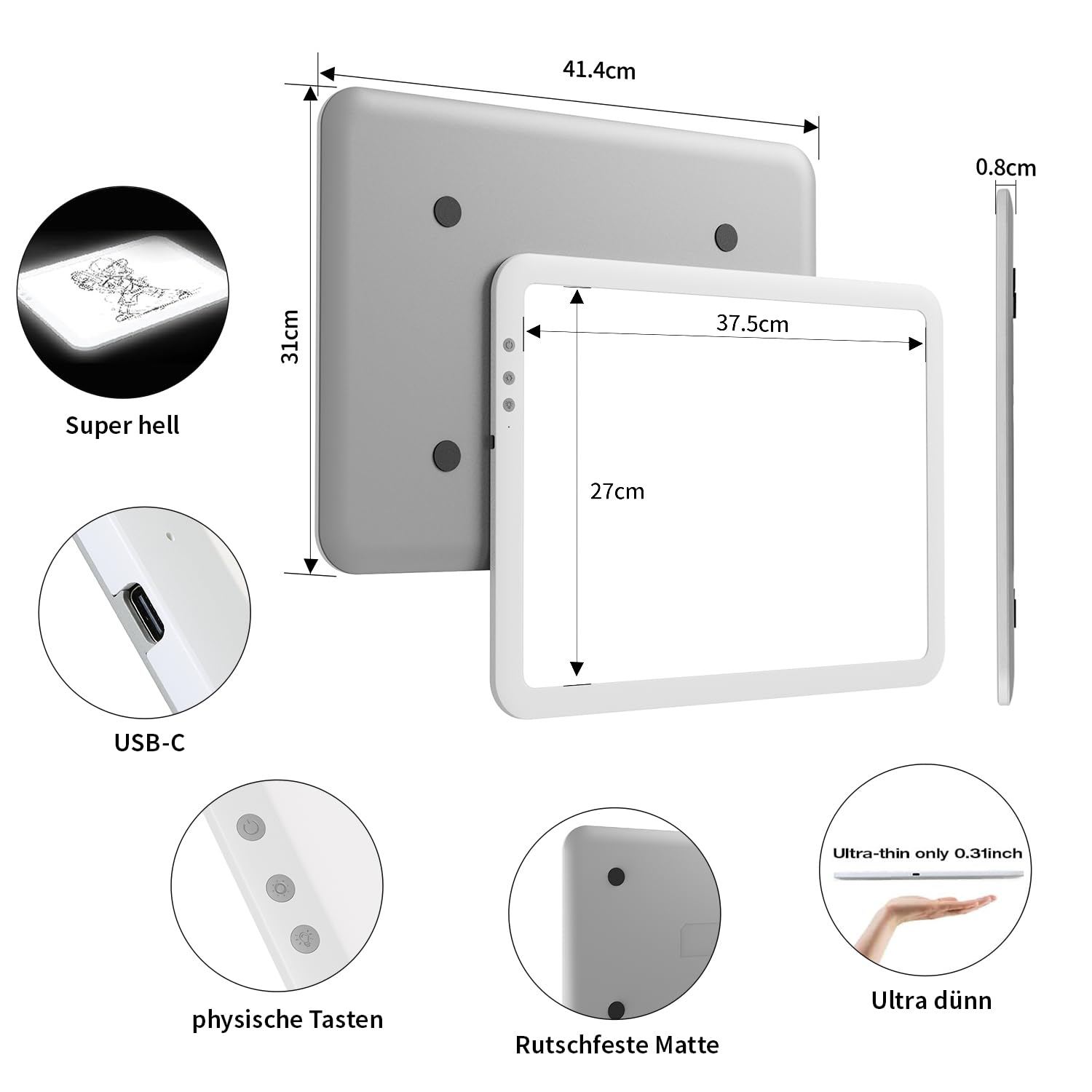 41.4cm

0.8cm

31cm

37.5cm

27cm

Super hell

USB-C

physische Tasten

Rutschfeste Matte

Ultra-thin only 0.31inch

Ultra dünn