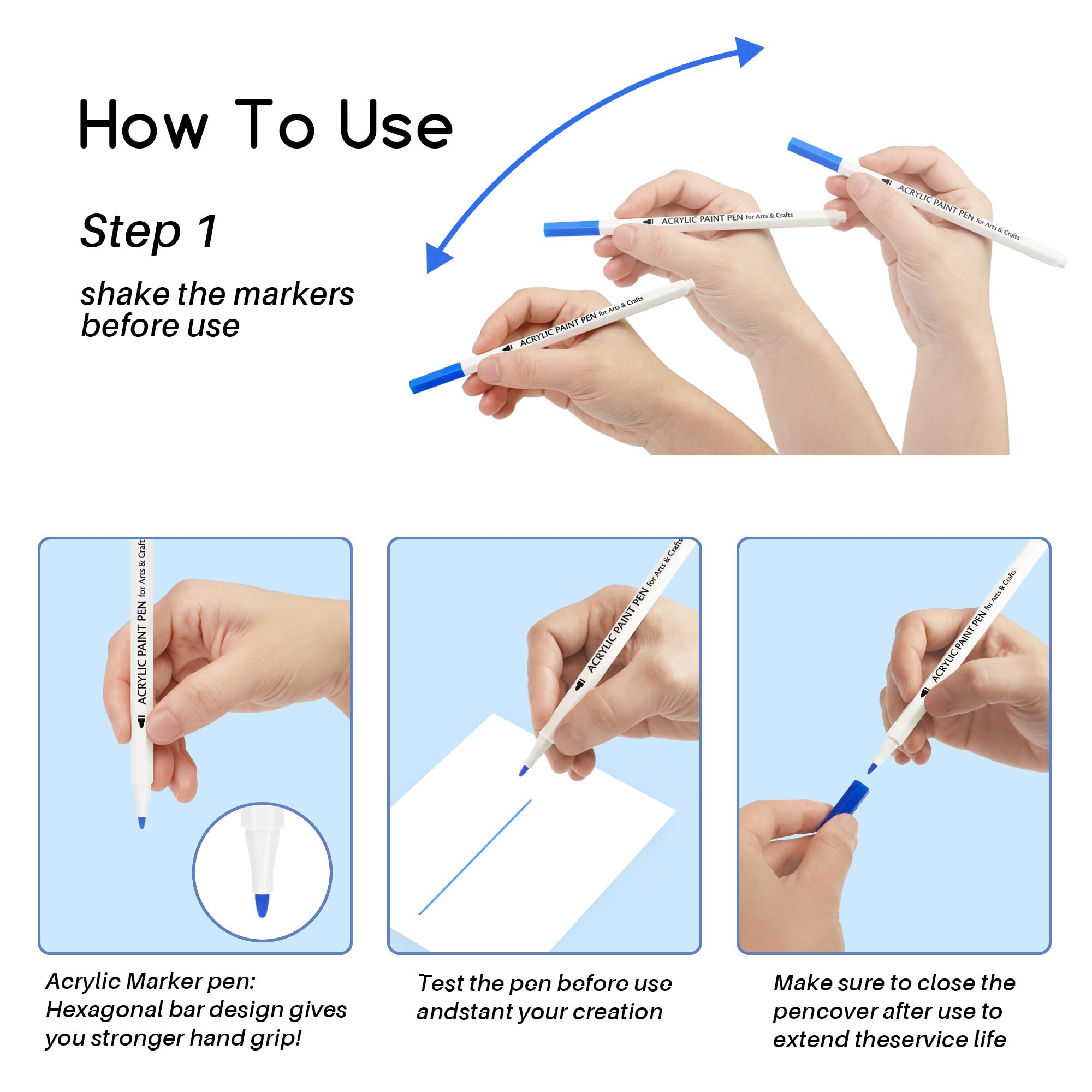 How To Use

Step 1

shake the markers before use

ACRYLIC PAINT PEN for Arts & Crafts

ACRYLIC PAINT PEN for Arts & Crafts

ACRYLIC PAINT PEN for Arts & Crafts

ACRYLIC PAINT PEN for Arts & Craft

ACRYLIC PAINT PEN for Arts & Crafts

ACRYLIC PAINT PEN for Arts & Crafts

Acrylic Marker pen: Hexagonal bar design gives you stronger hand grip!

Test the pen before use andstant your creation

Make sure to close the pencover after use to extend theservice life