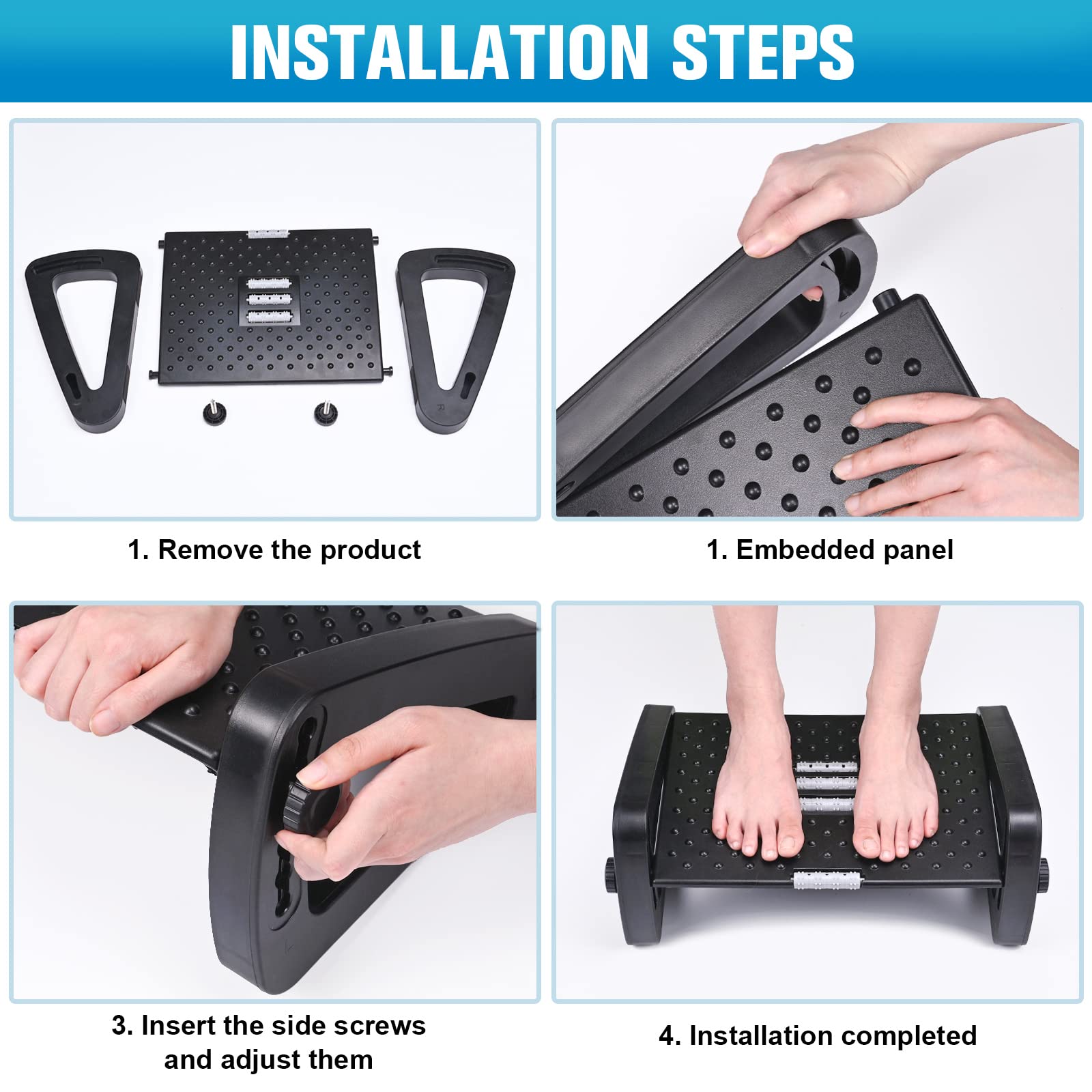 INSTALLATION STEPS

1. Remove the product

1. Embedded panel

3. Insert the side screws and adjust them

4. Installation completed