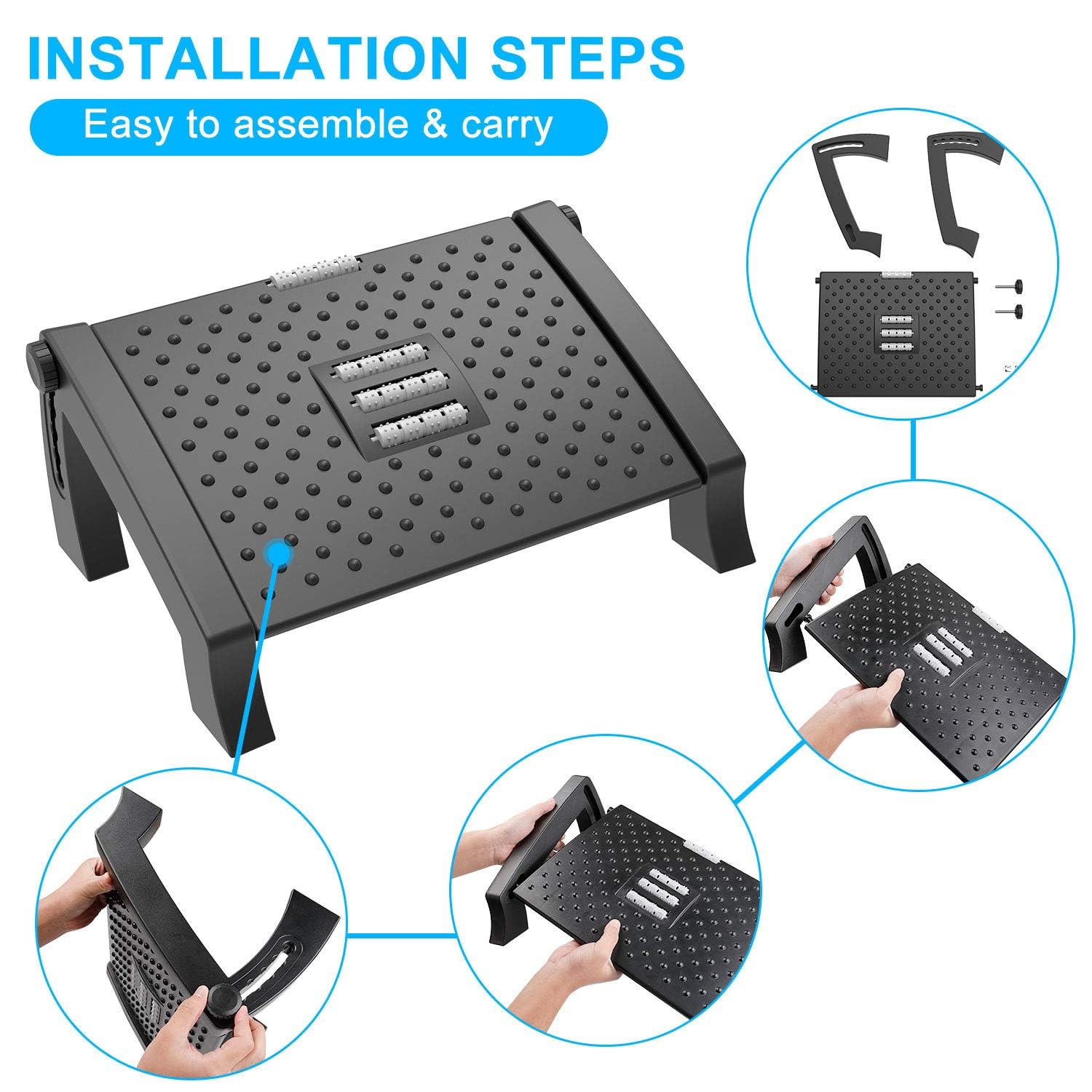 INSTALLATION STEPS

Easy to assemble & carry