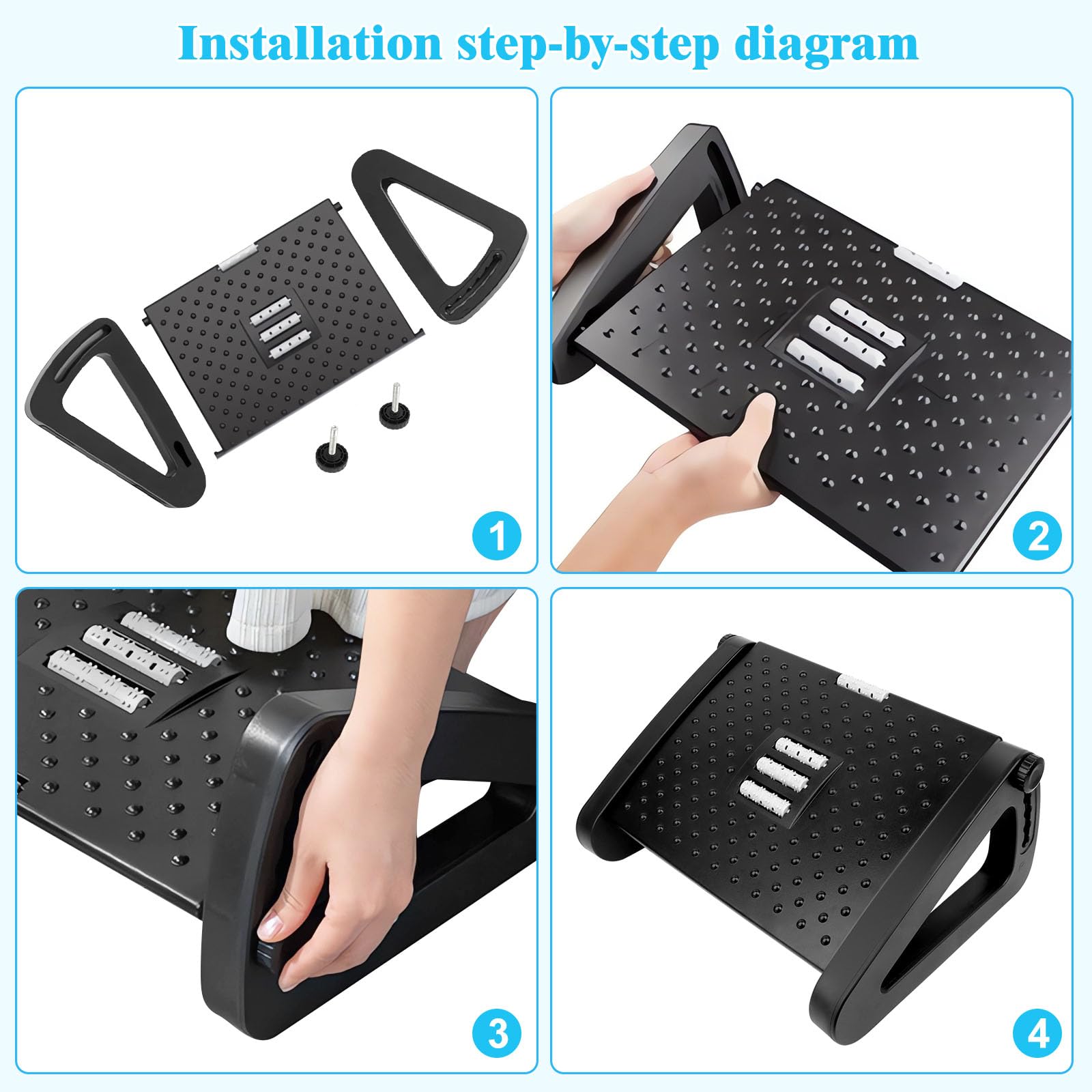 Installation step-by-step diagram

1

2

3

4