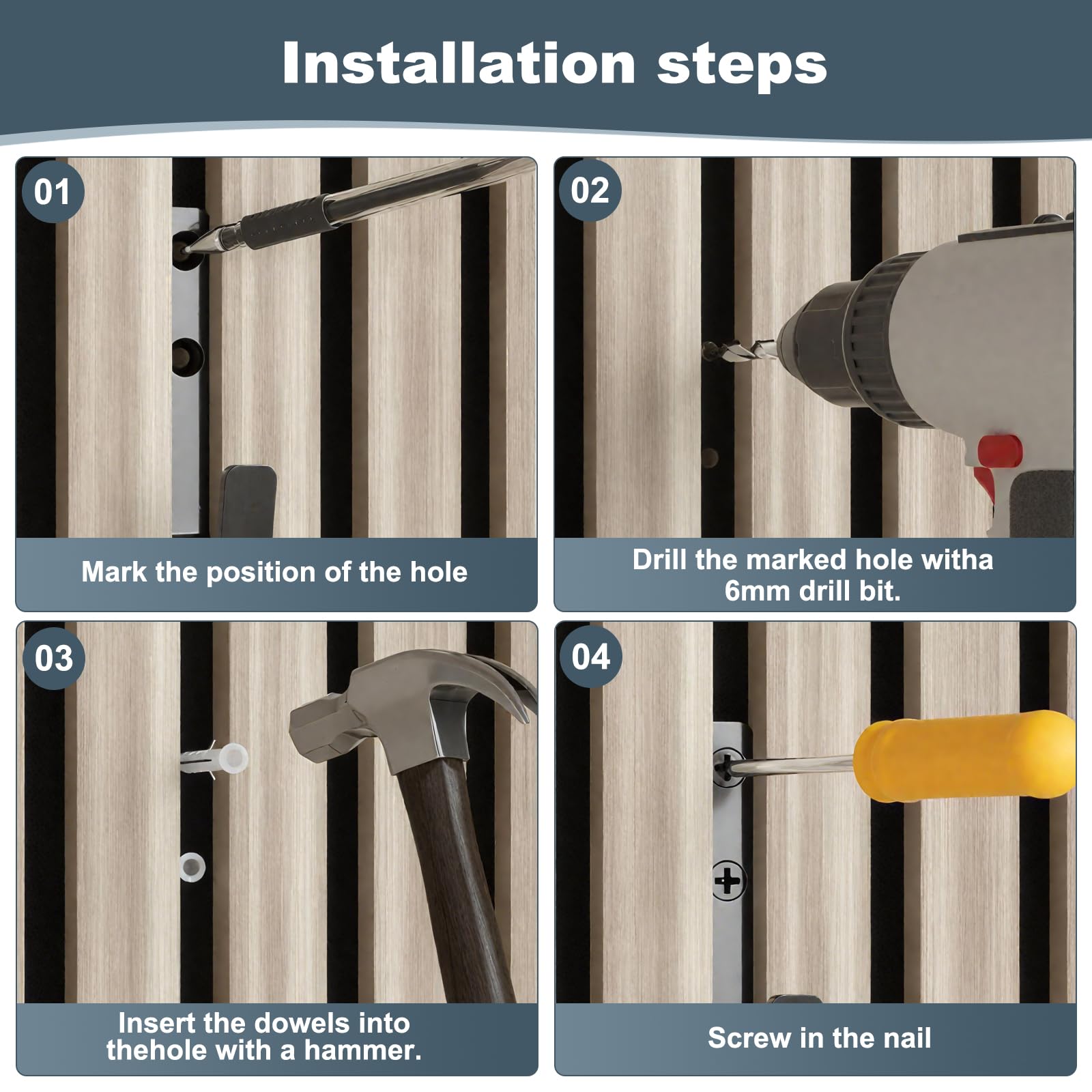 Installation steps

01

Mark the position of the hole

02

Drill the marked hole witha 6mm drill bit.

03

Insert the dowels into thehole with a hammer.

04

Screw in the nail