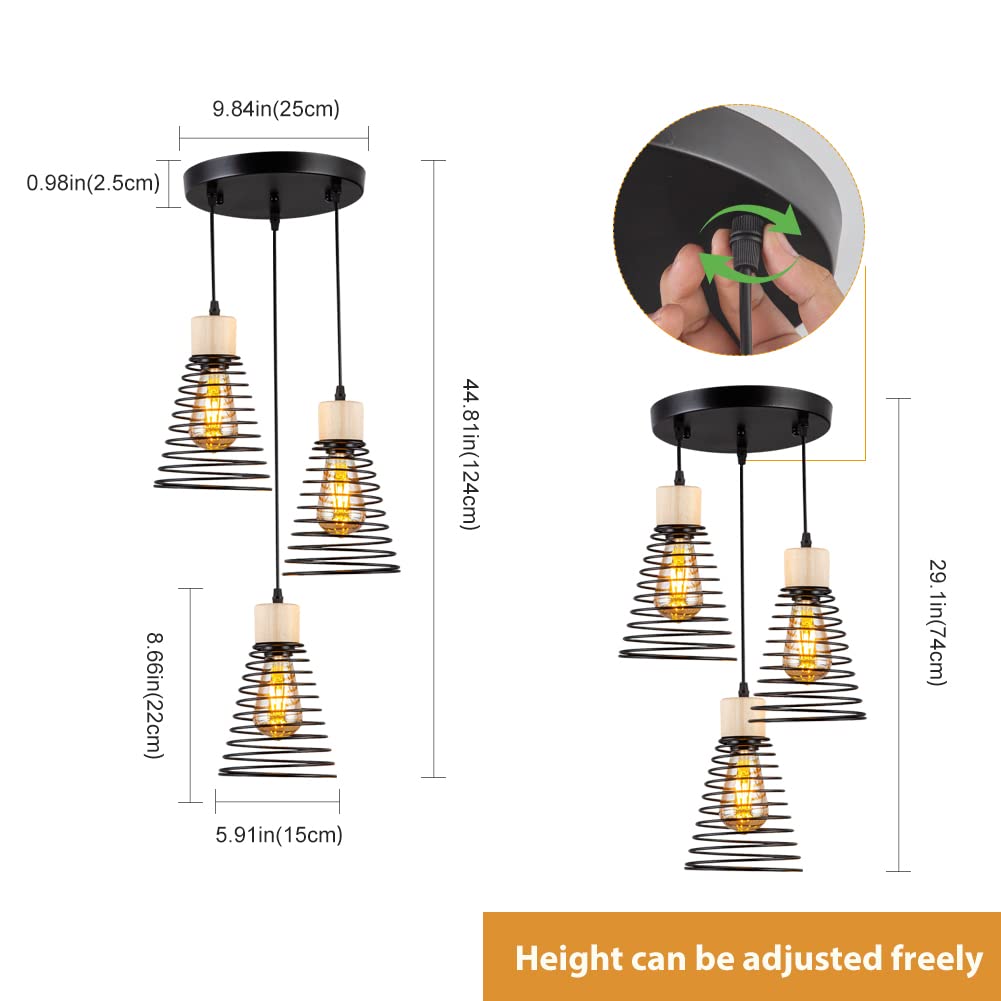 9.84in(25cm)

0.98in(2.5cm)

44.81in(124cm)

8.66in(22cm)

5.91in(15cm)

29.1in(74cm)

Height can be adjusted freely