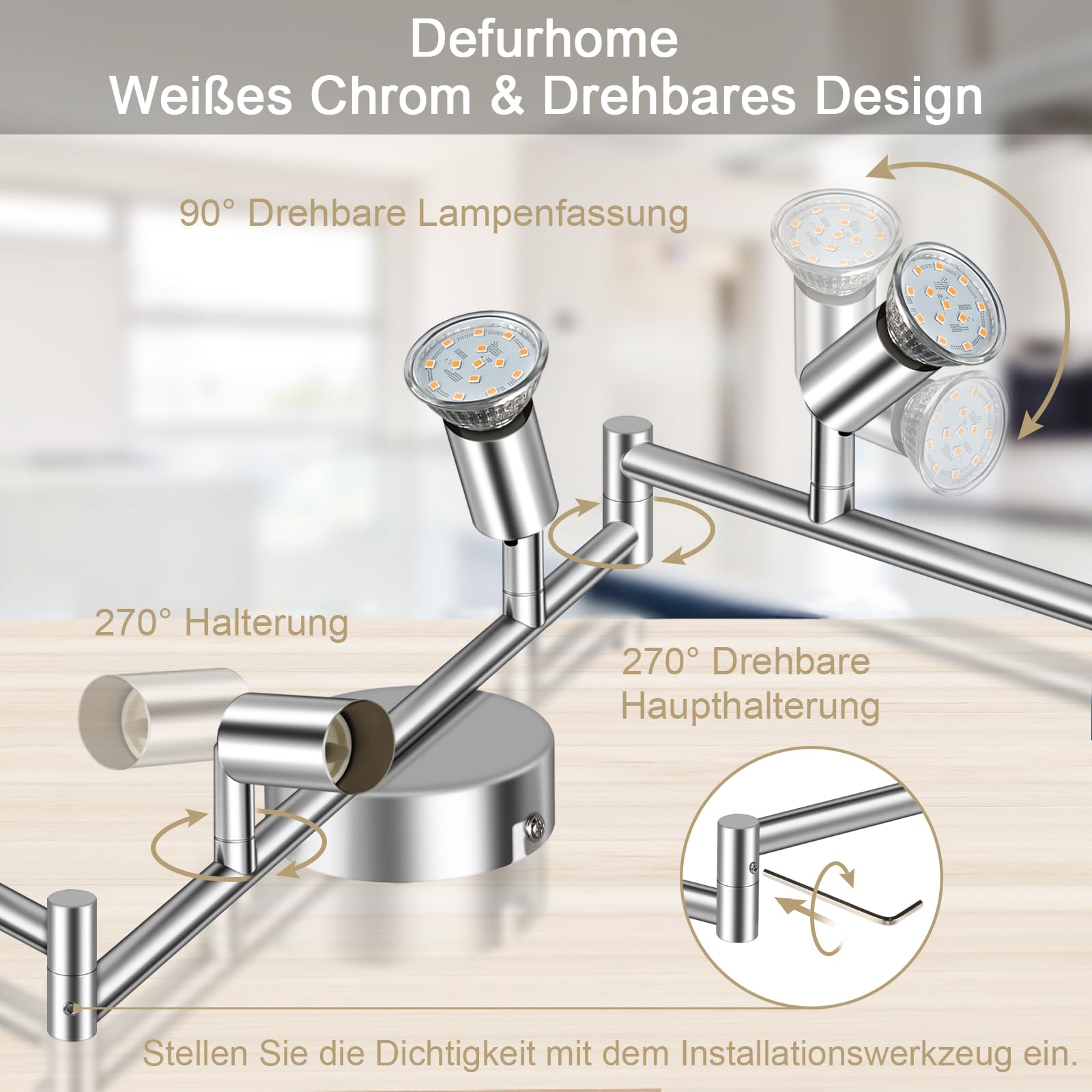 Defurhome
Weißes Chrom & Drehbares Design

90° Drehbare Lampenfassung

270° Halterung

270° Drehbare Haupthalterung

Stellen Sie die Dichtigkeit mit dem Installationswerkzeug ein.