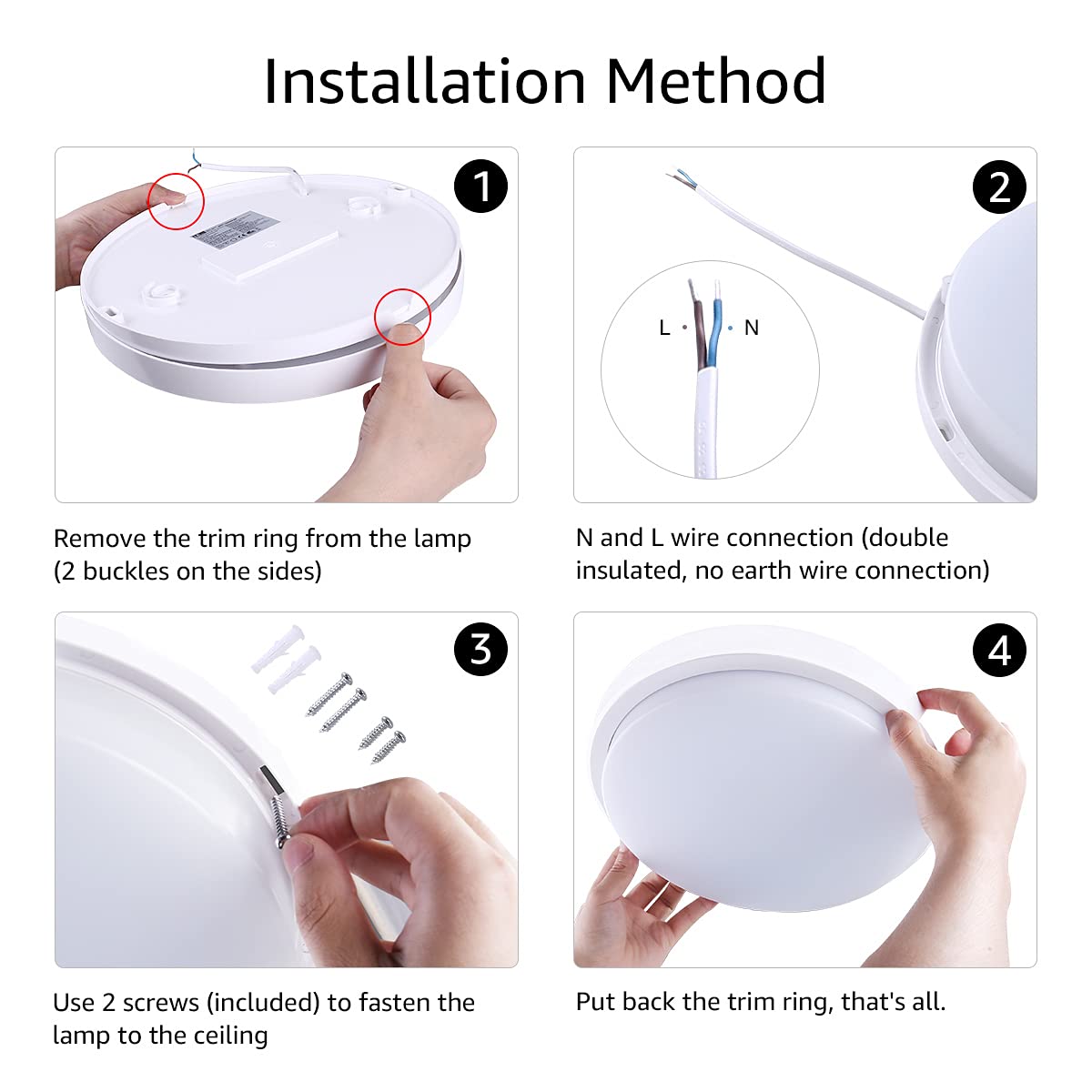 Installation Method

1

Remove the trim ring from the lamp (2 buckles on the sides)

2

L N

N and L wire connection (double insulated, no earth wire connection)

3

Use 2 screws (included) to fasten the lamp to the ceiling

4

Put back the trim ring, that's all.