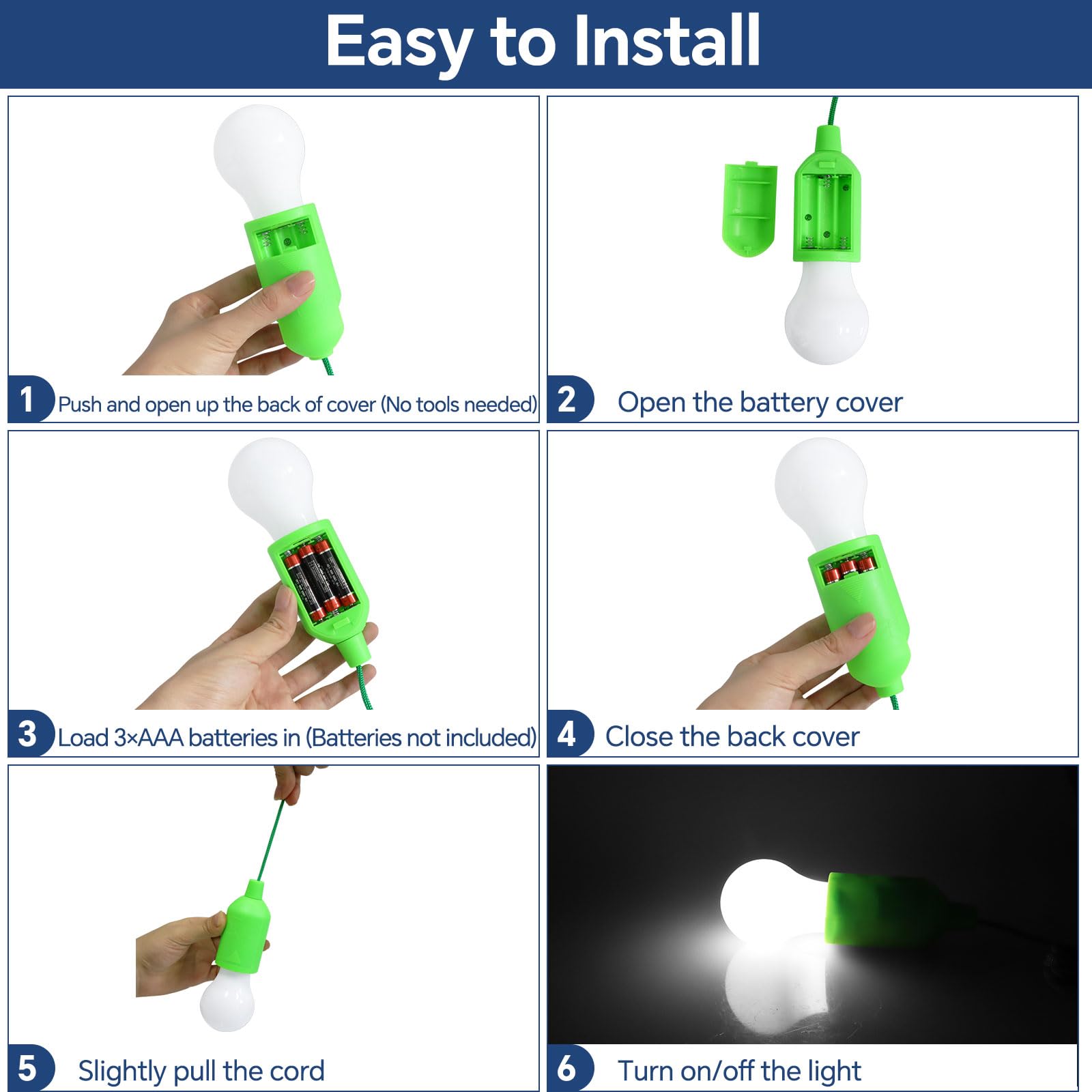 Easy to Install

1 Push and open up the back of cover (No tools needed)

2 Open the battery cover

3 Load 3×AAA batteries in (Batteries not included)

4 Close the back cover

5 Slightly pull the cord

6 Turn on/off the light