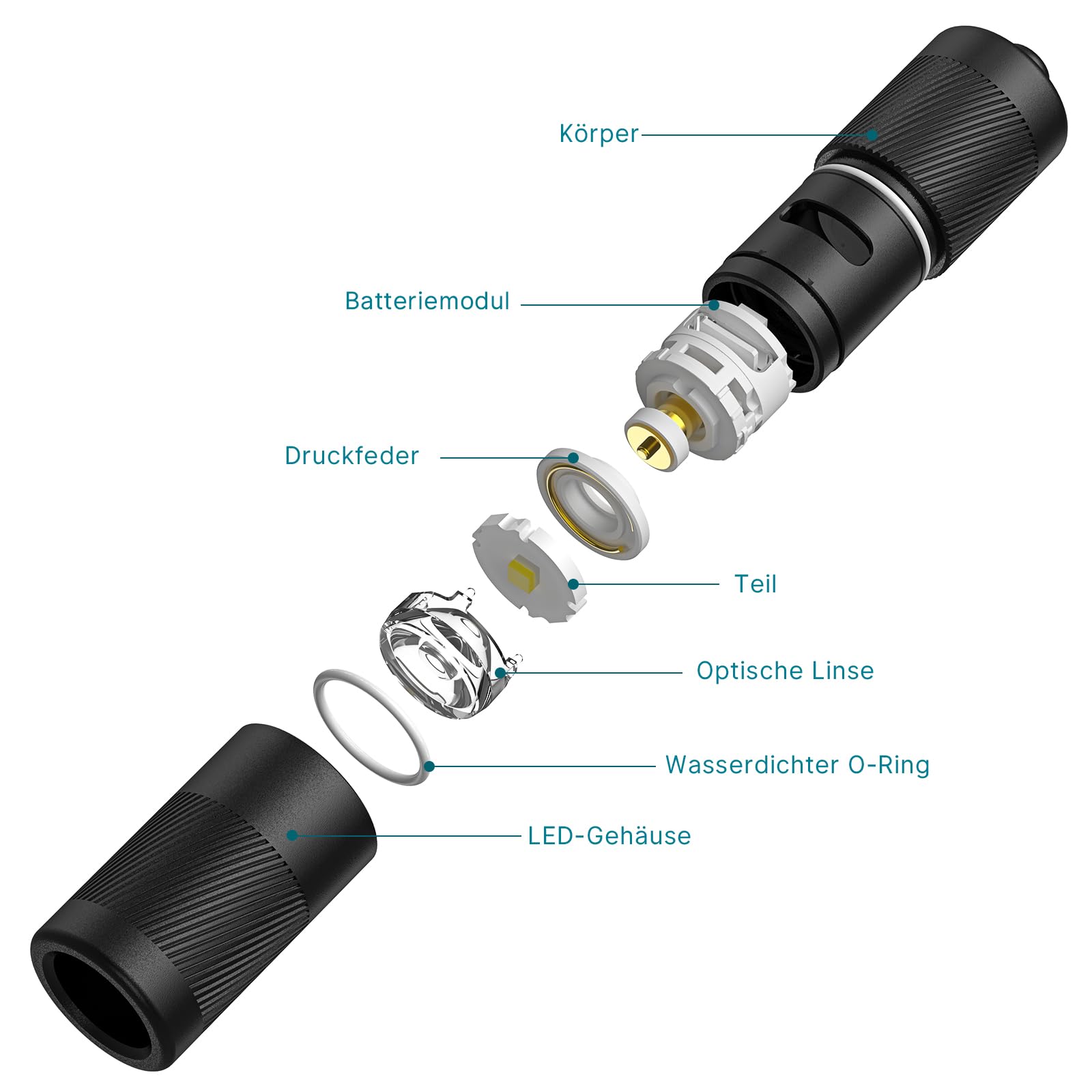 Körper

Batteriemodul

Druckfeder

Teil

Optische Linse

Wasserdichter O-Ring

LED-Gehäuse