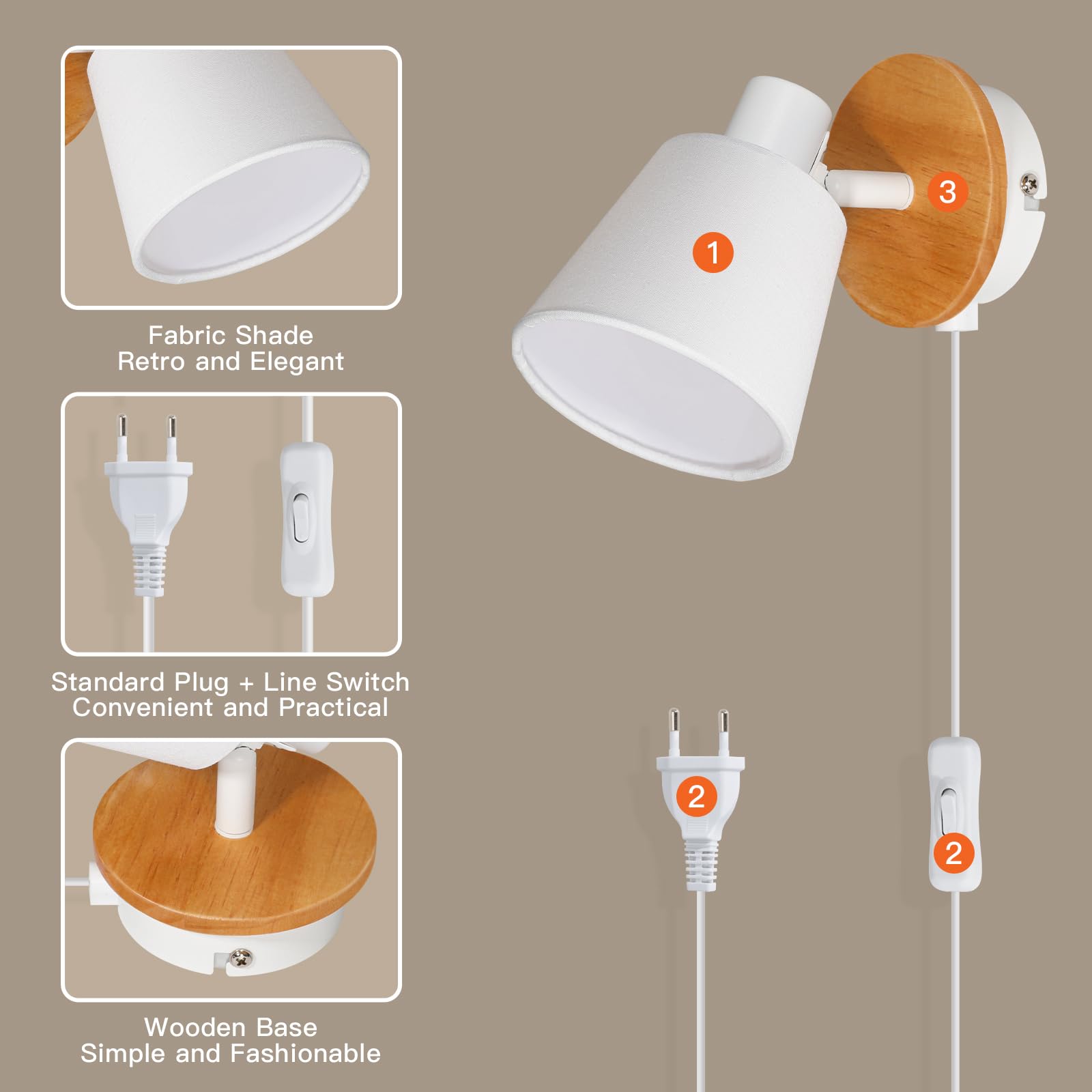 Fabric Shade
Retro and Elegant

Standard Plug + Line Switch
Convenient and Practical

Wooden Base
Simple and Fashionable

1

3

2

2